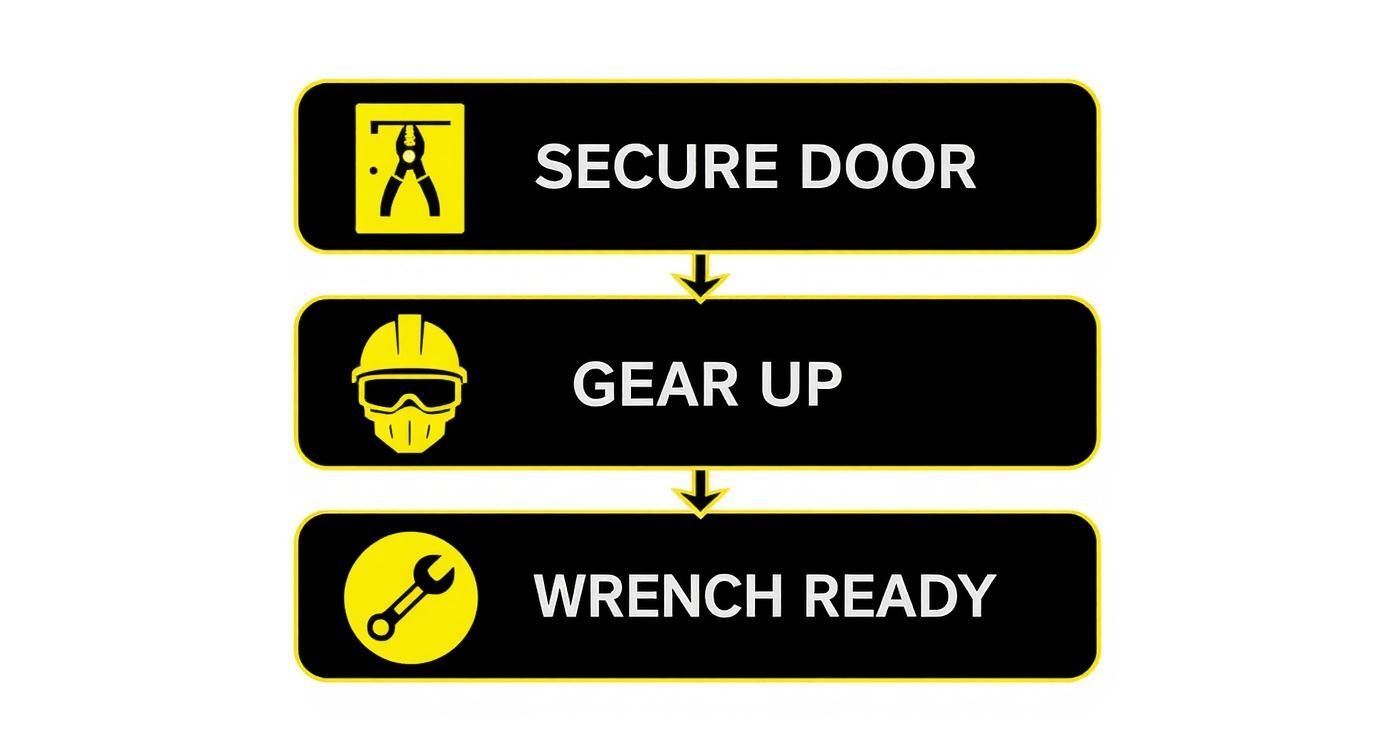 SECURE DOOR

GEAR UP

WRENCH READY