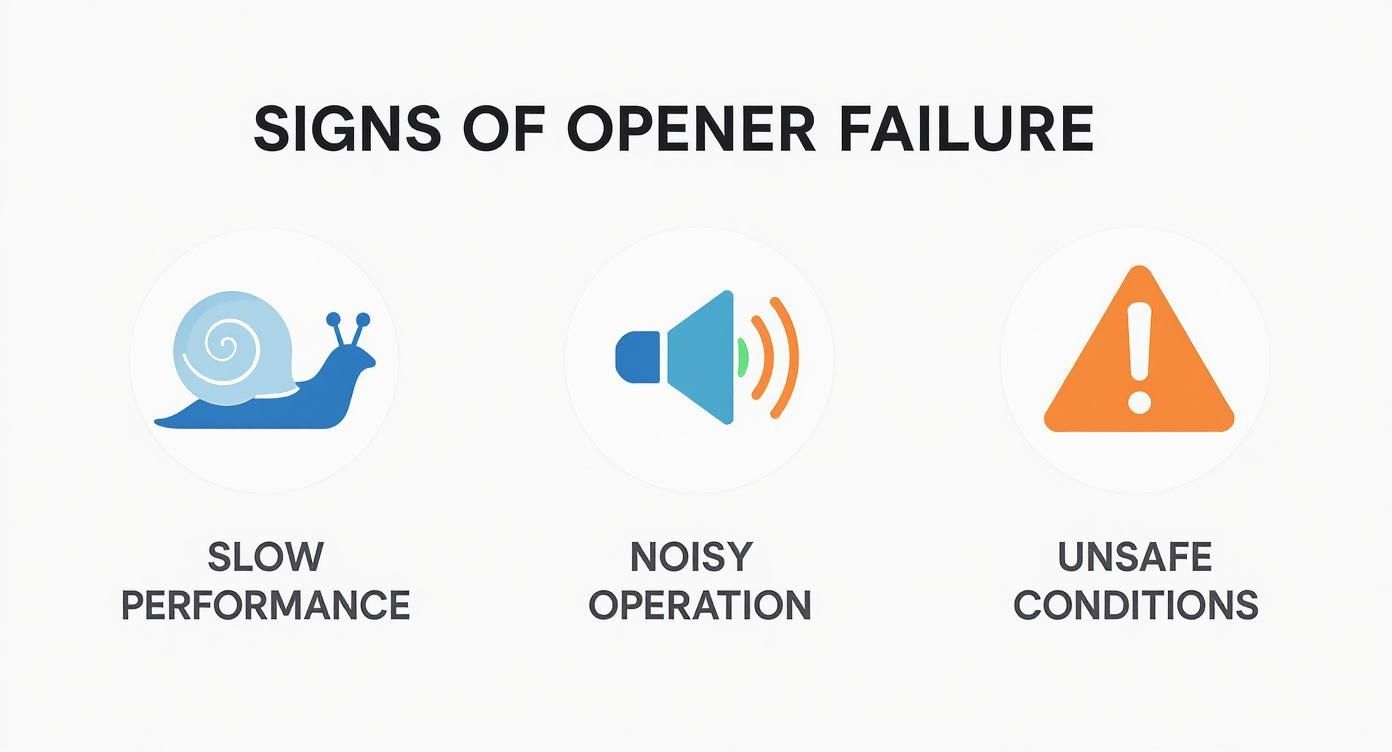 SIGNS OF OPENER FAILURE

SLOW PERFORMANCE

NOISY OPERATION

UNSAFE CONDITIONS