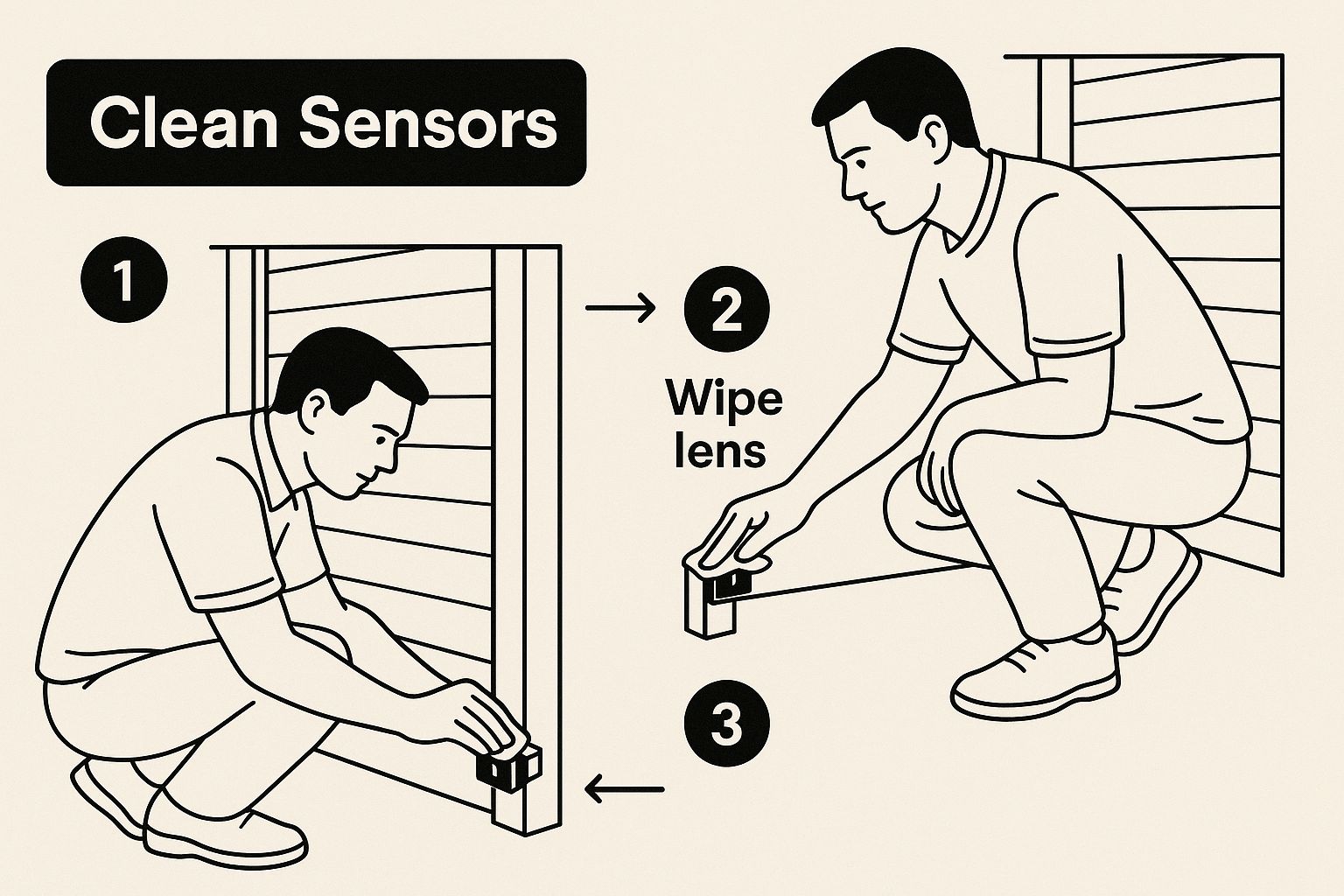 Clean Sensors

1

2

Wipe lens

3