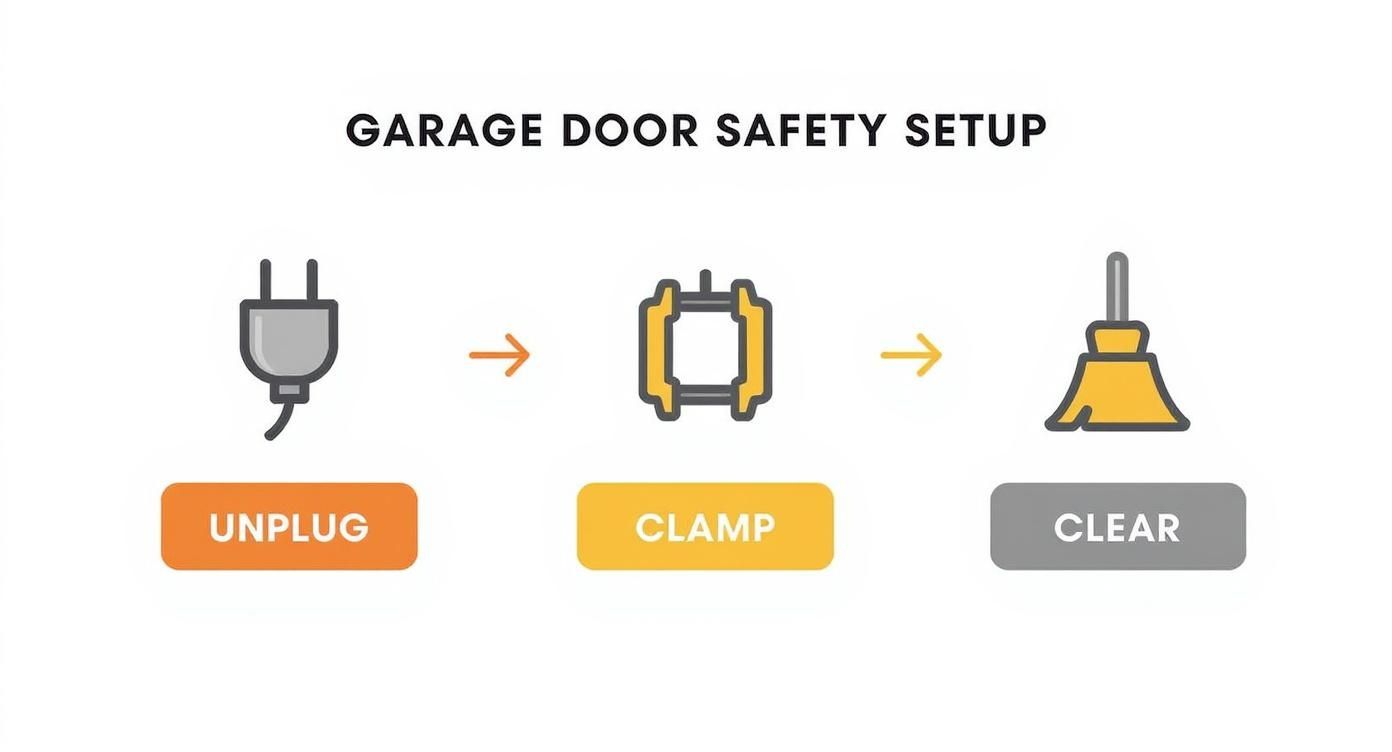 GARAGE DOOR SAFETY SETUP

UNPLUG

CLAMP

CLEAR