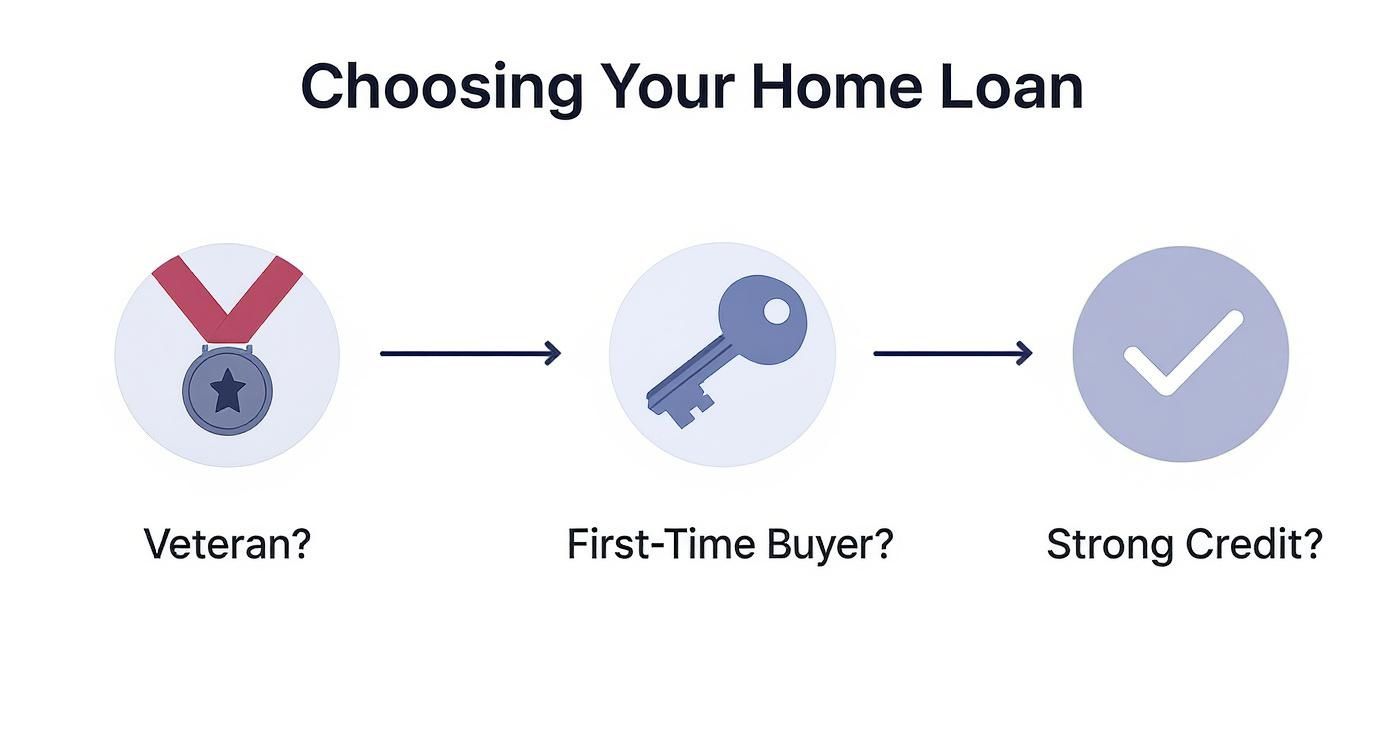 Choosing Your Home Loan

Veteran?

First-Time Buyer?

Strong Credit?