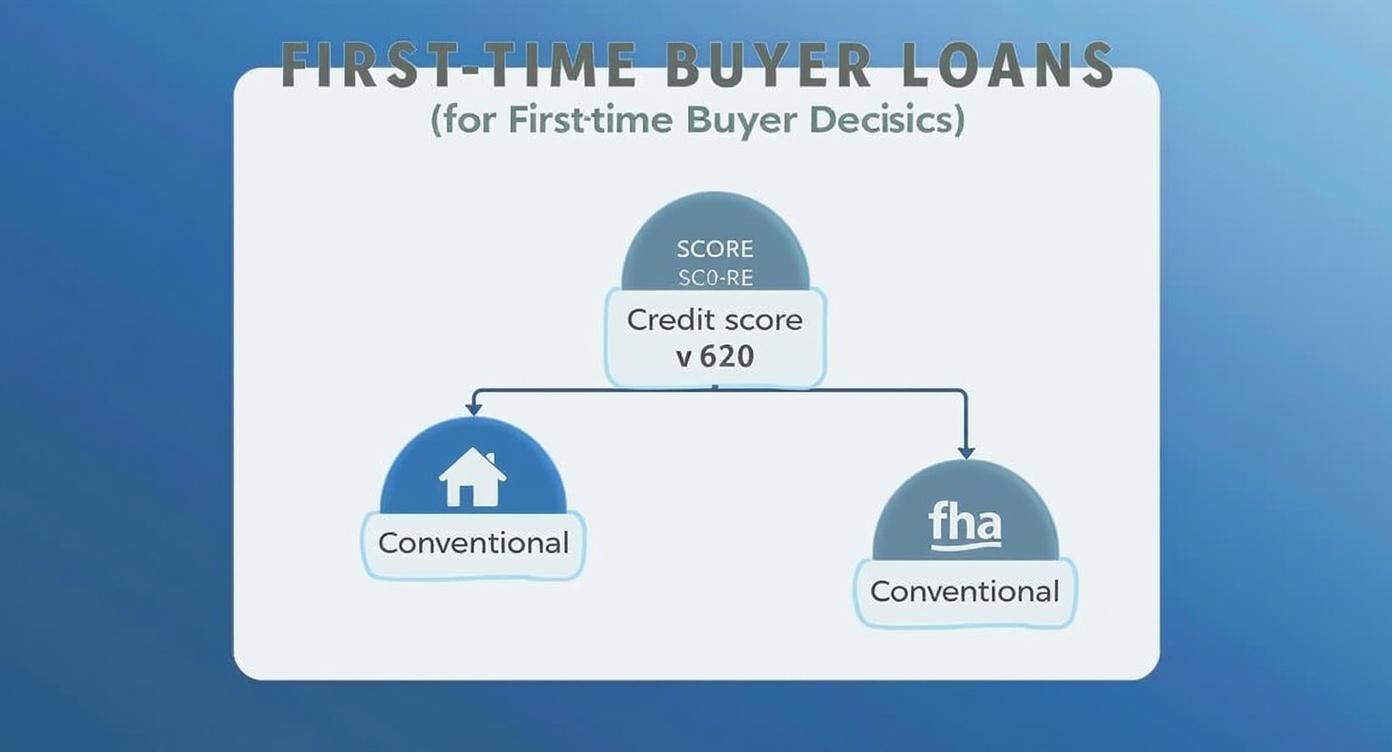 FIRST-TIME BUYER LOANS
(for First-time Buyer Decisics)

SCORE
SC0-RE
Credit score
v 620

Conventional

fha
Conventional