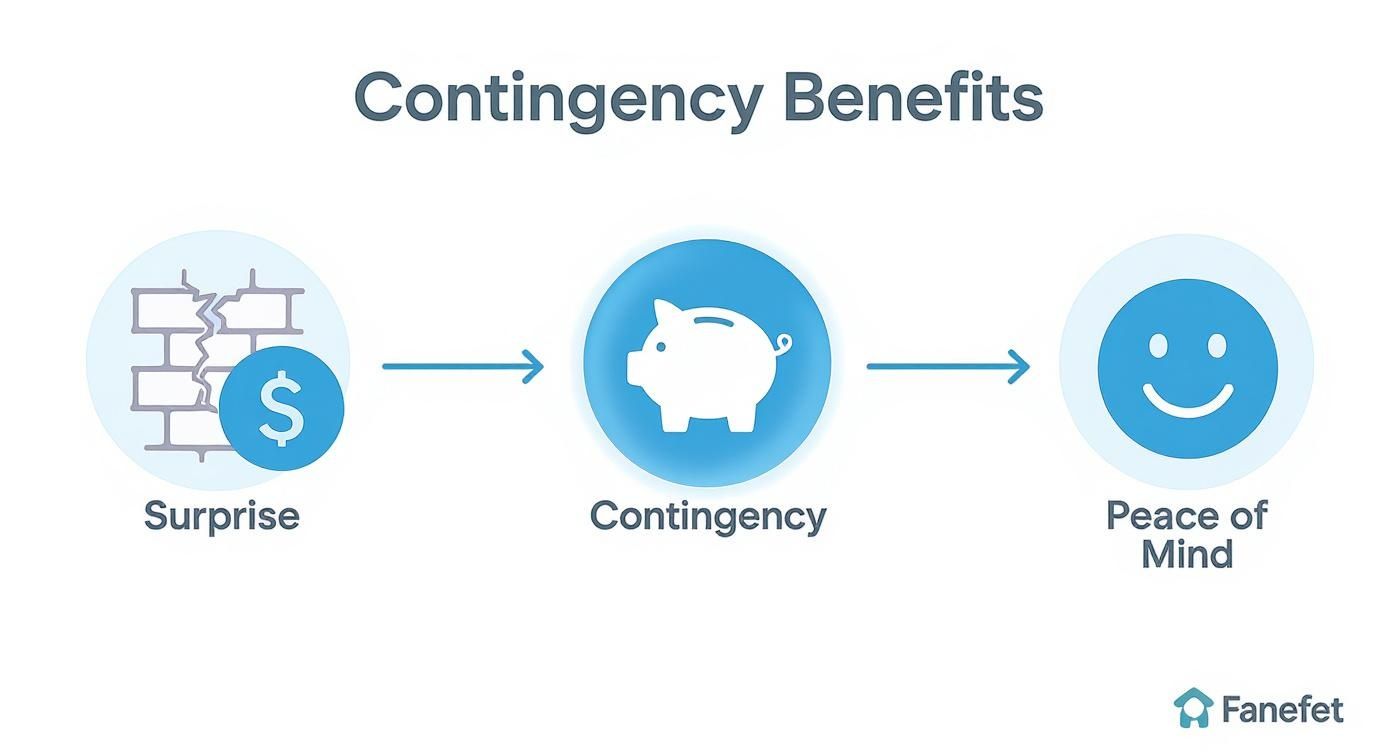 Contingency Benefits

$

Surprise

Contingency

Peace of Mind

Fanefet