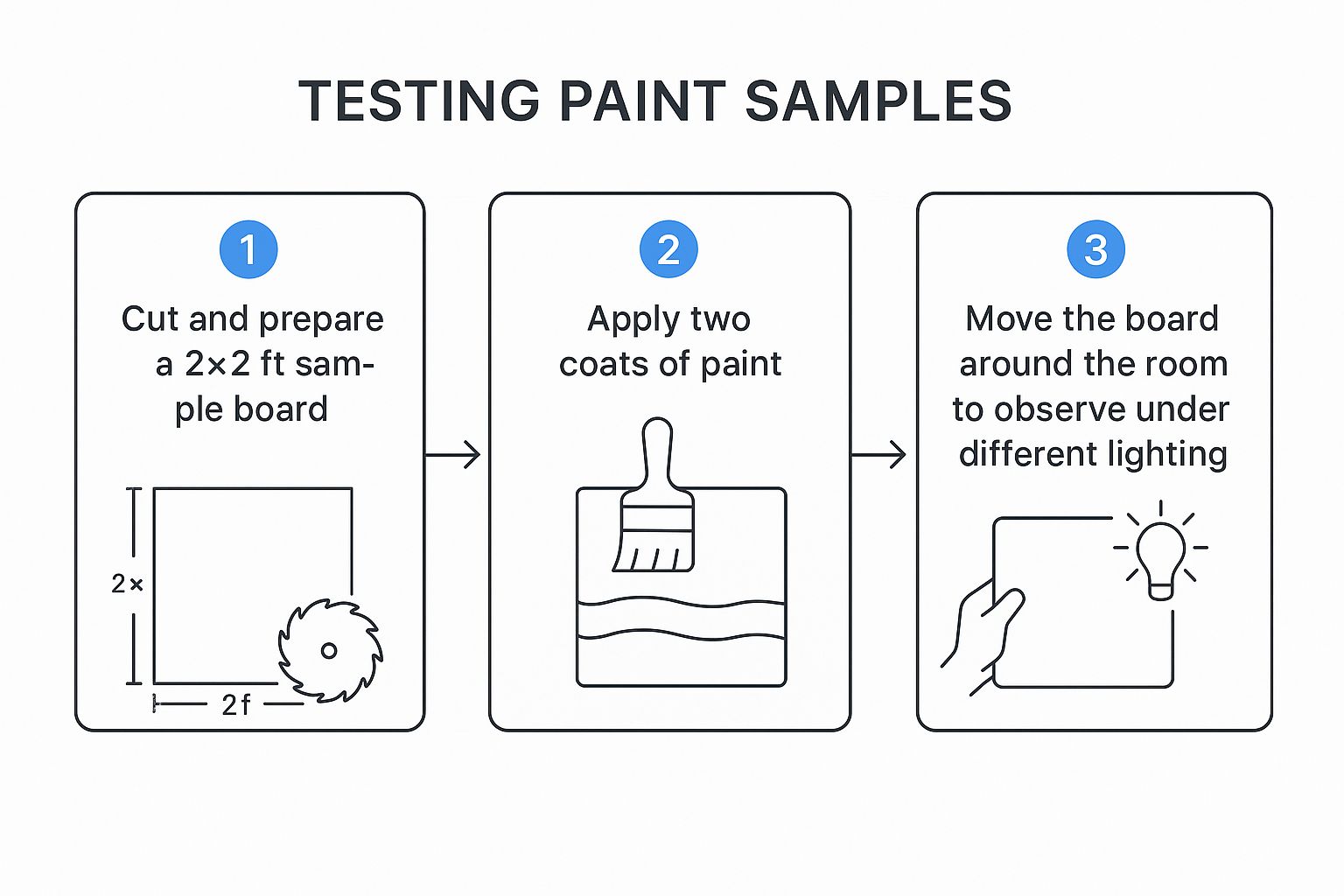 TESTING PAINT SAMPLES

1

Cut and prepare a 2×2 ft sample board

2×

2f

2

Apply two coats of paint

3

Move the board around the room to observe under different lighting