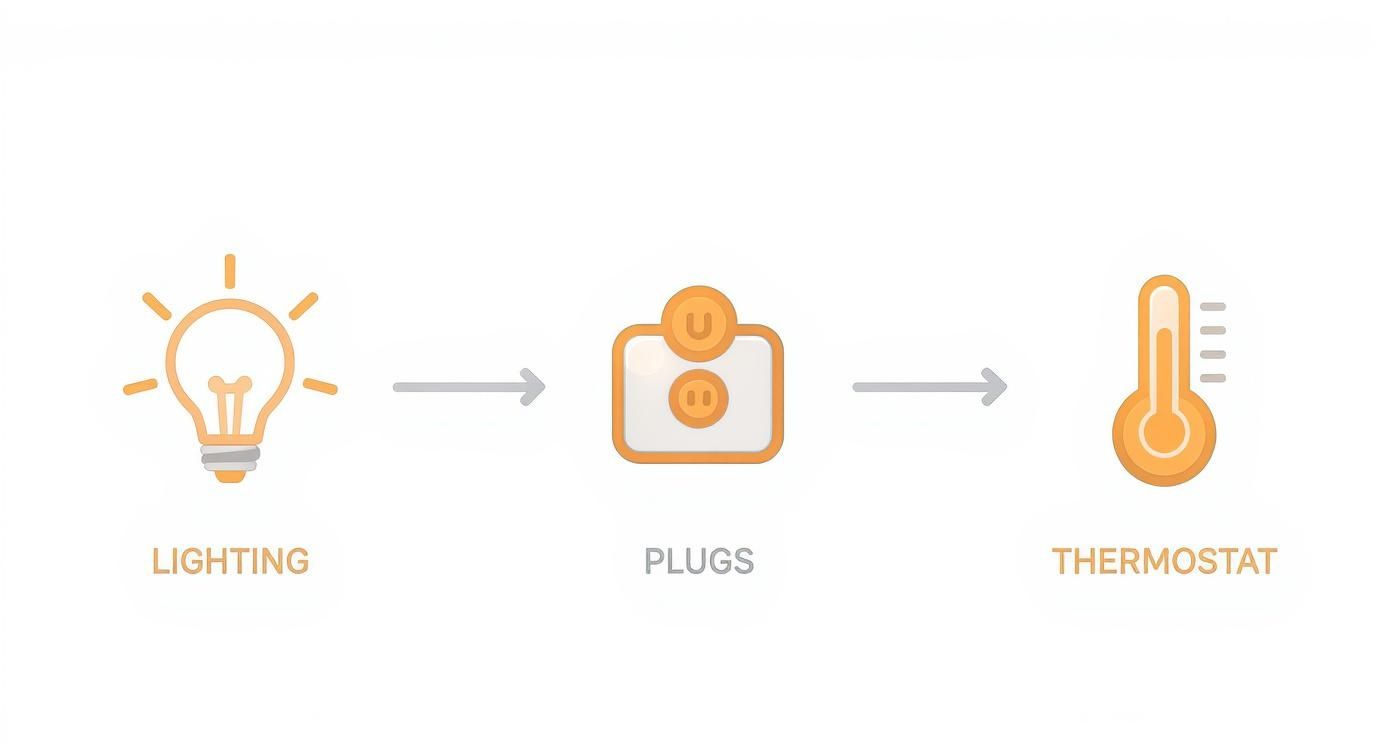 LIGHTING

PLUGS

THERMOSTAT