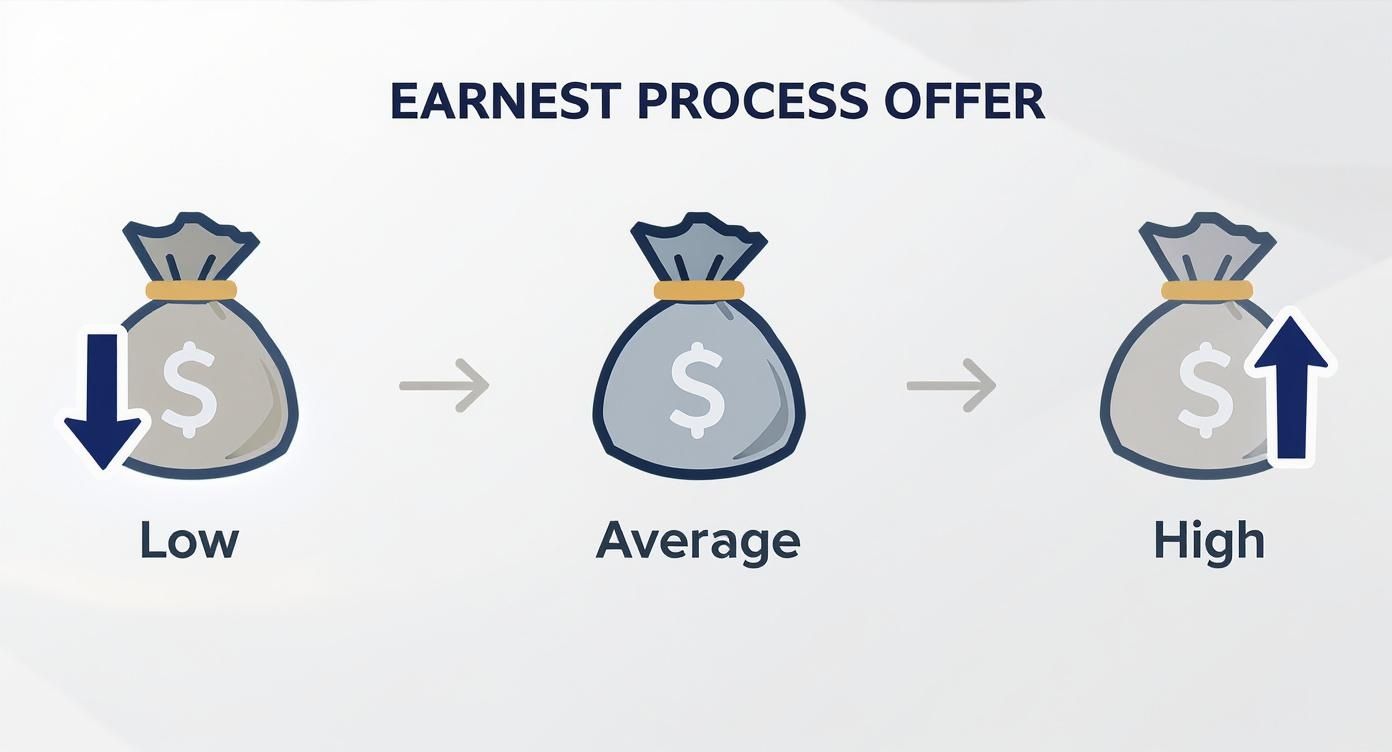 EARNEST PROCESS OFFER

$

Low

$

Average

$

High