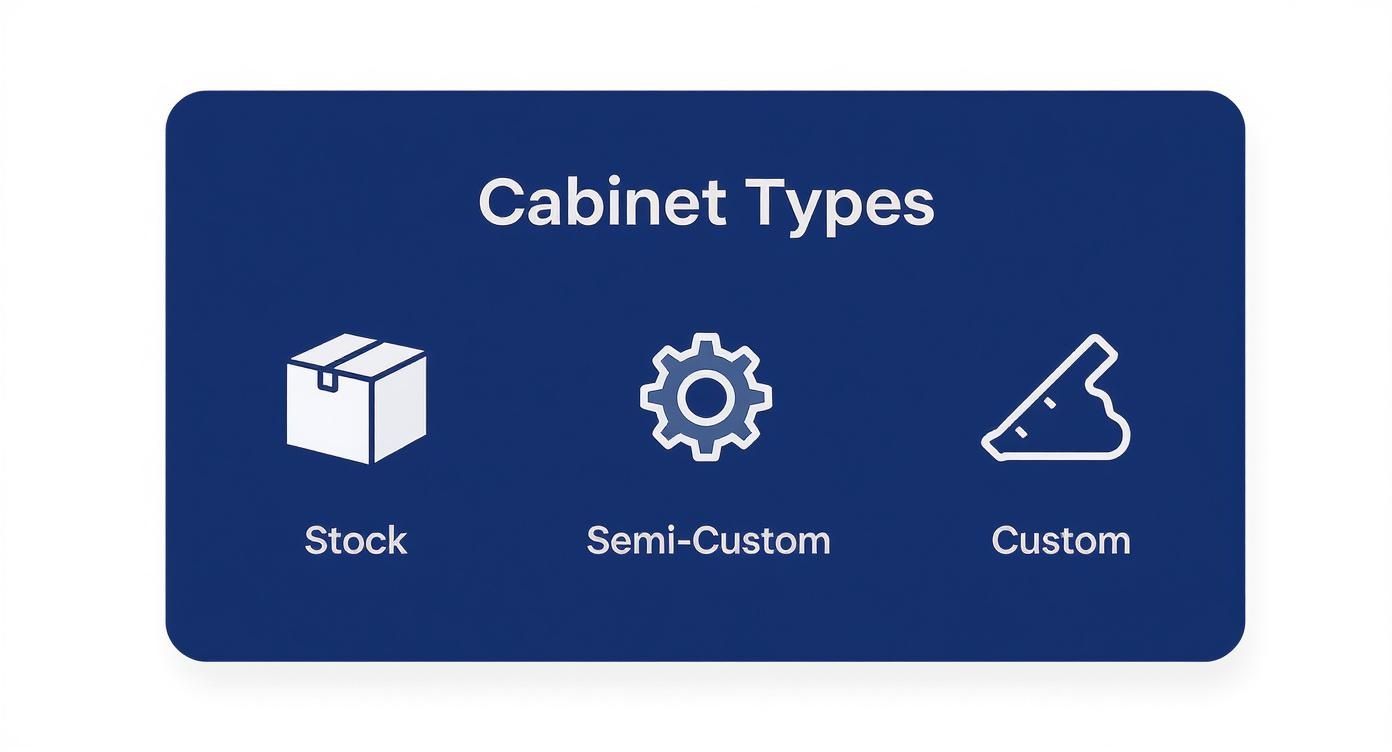 Cabinet Types

Stock

Semi-Custom

Custom