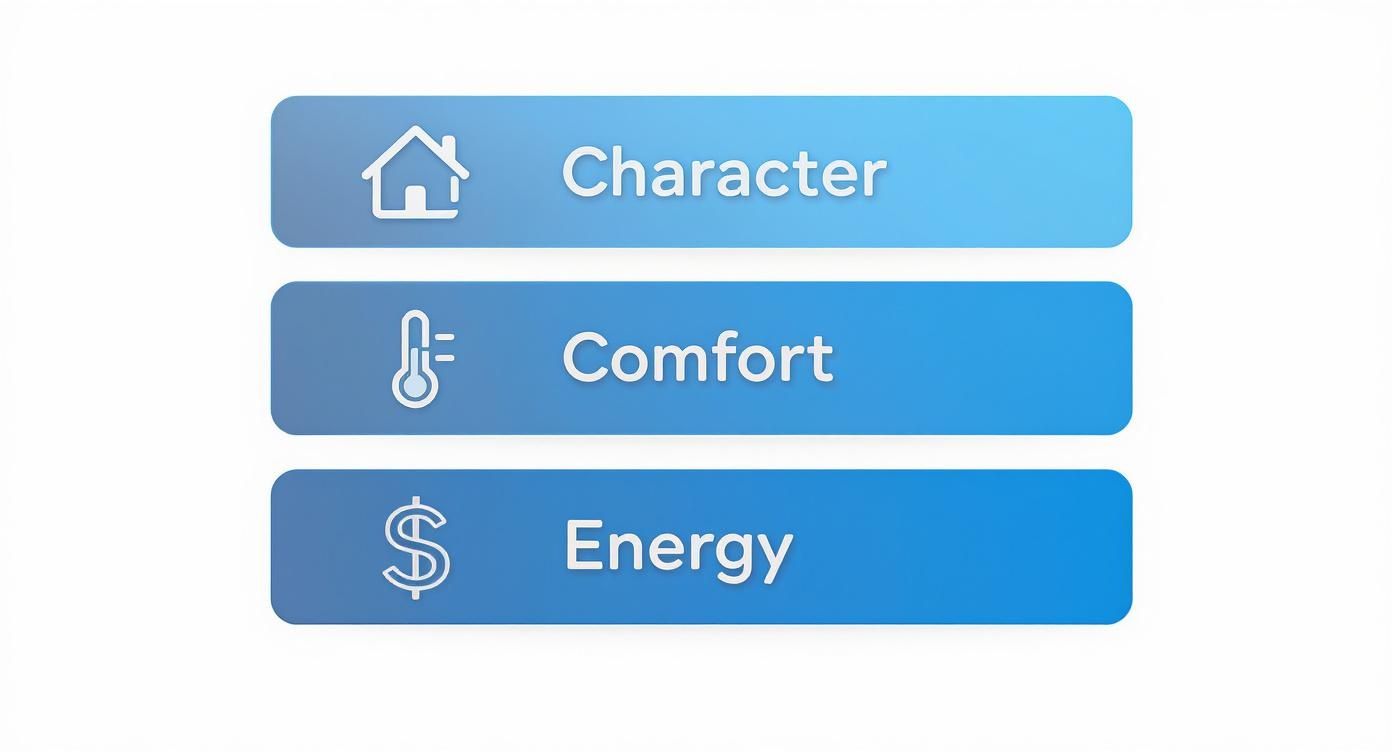 Character

Comfort

Energy