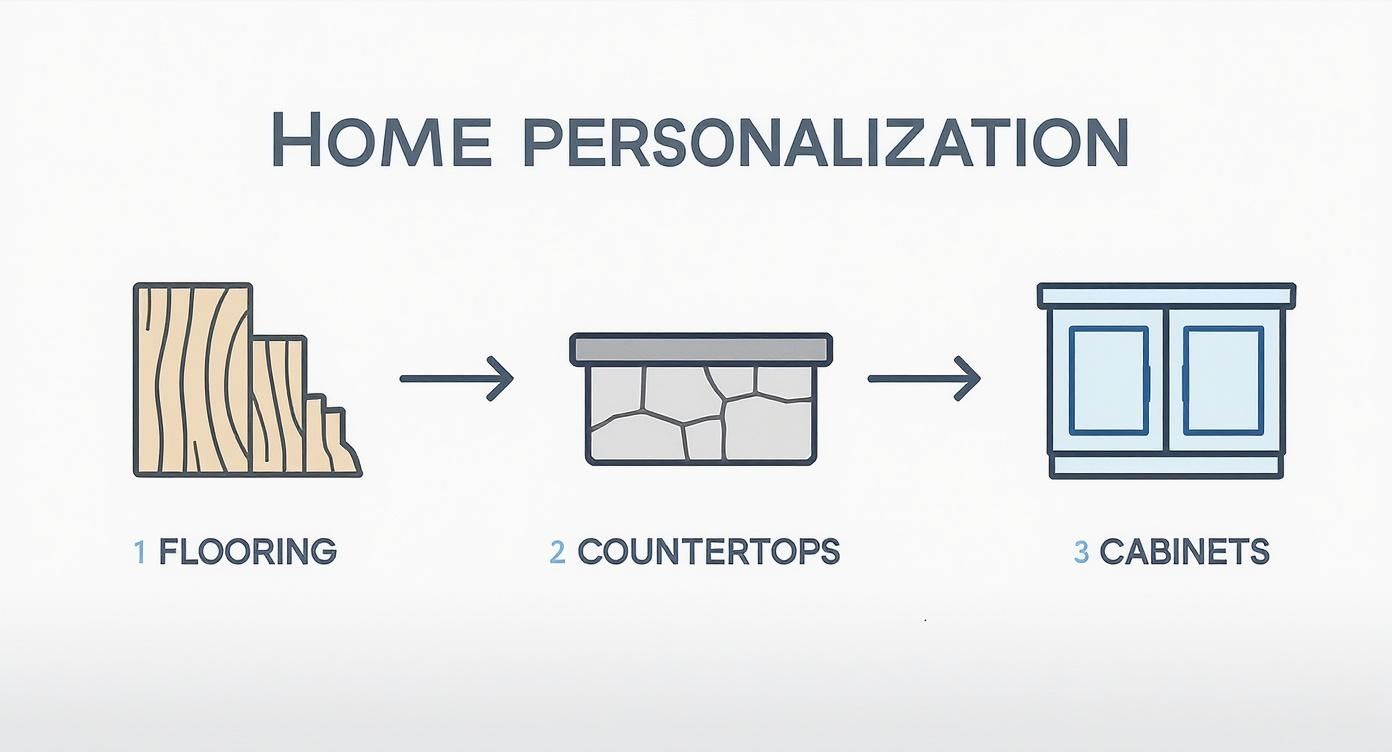 HOME PERSONALIZATION

1 FLOORING

2 COUNTERTOPS

3 CABINETS