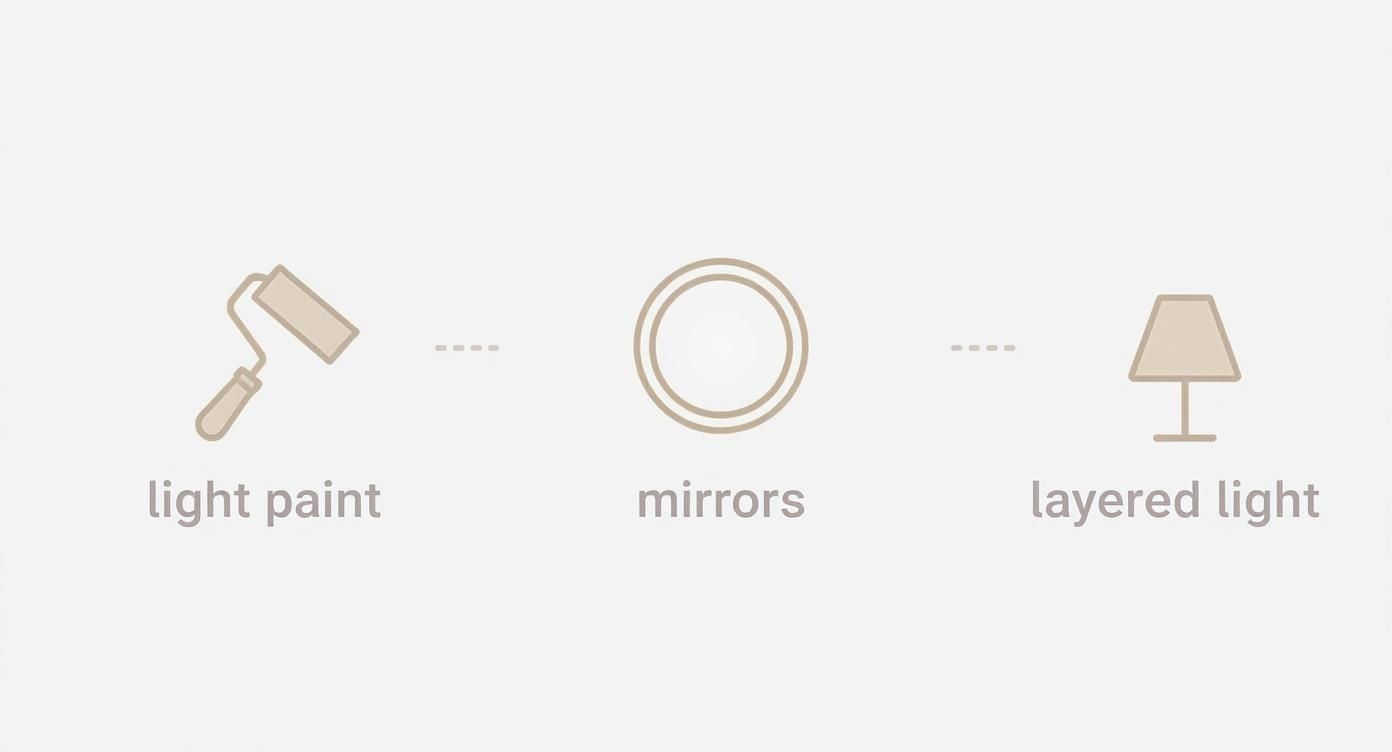 light paint

mirrors

layered light