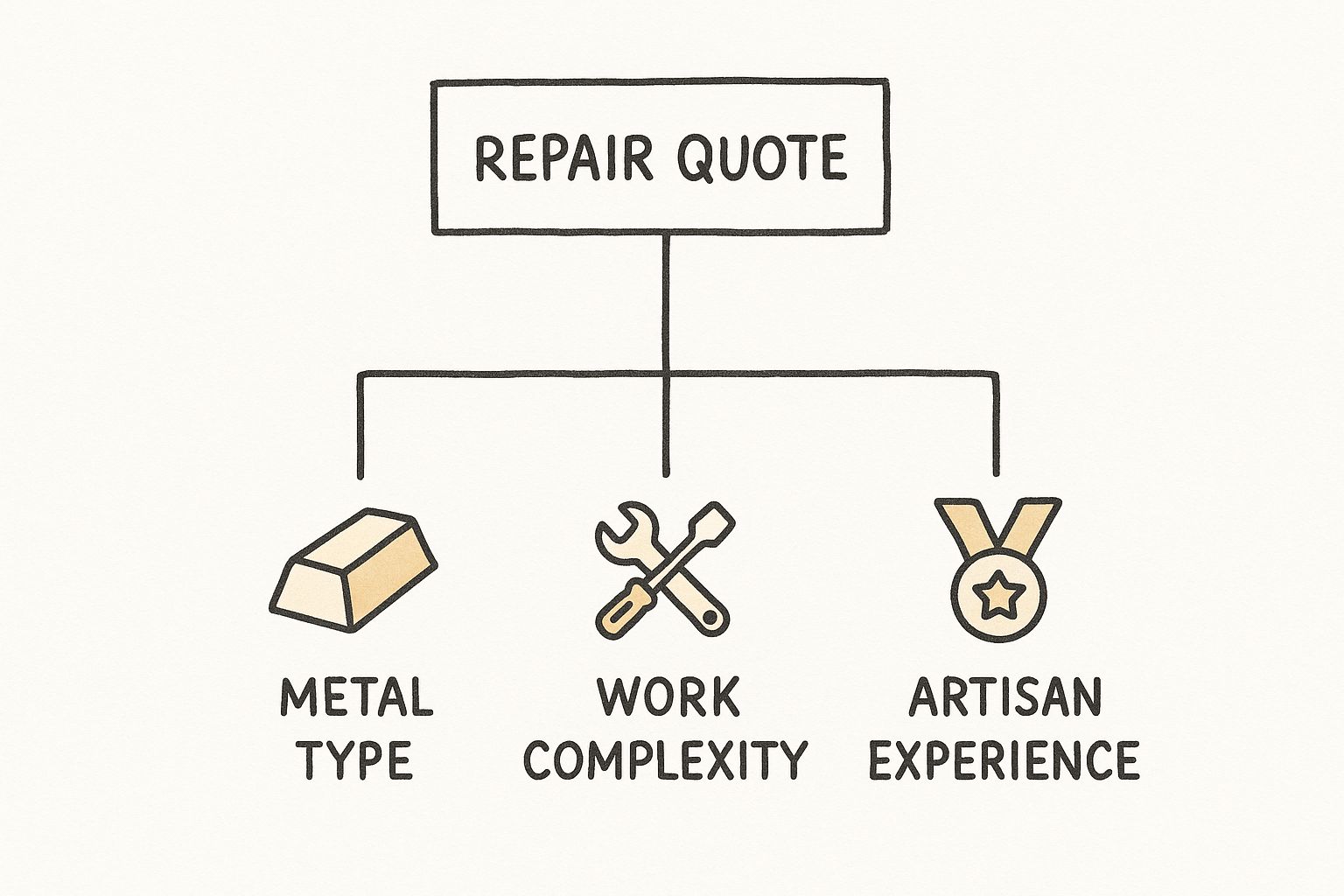 REPAIR QUOTE

METAL TYPE

WORK COMPLEXITY

ARTISAN EXPERIENCE