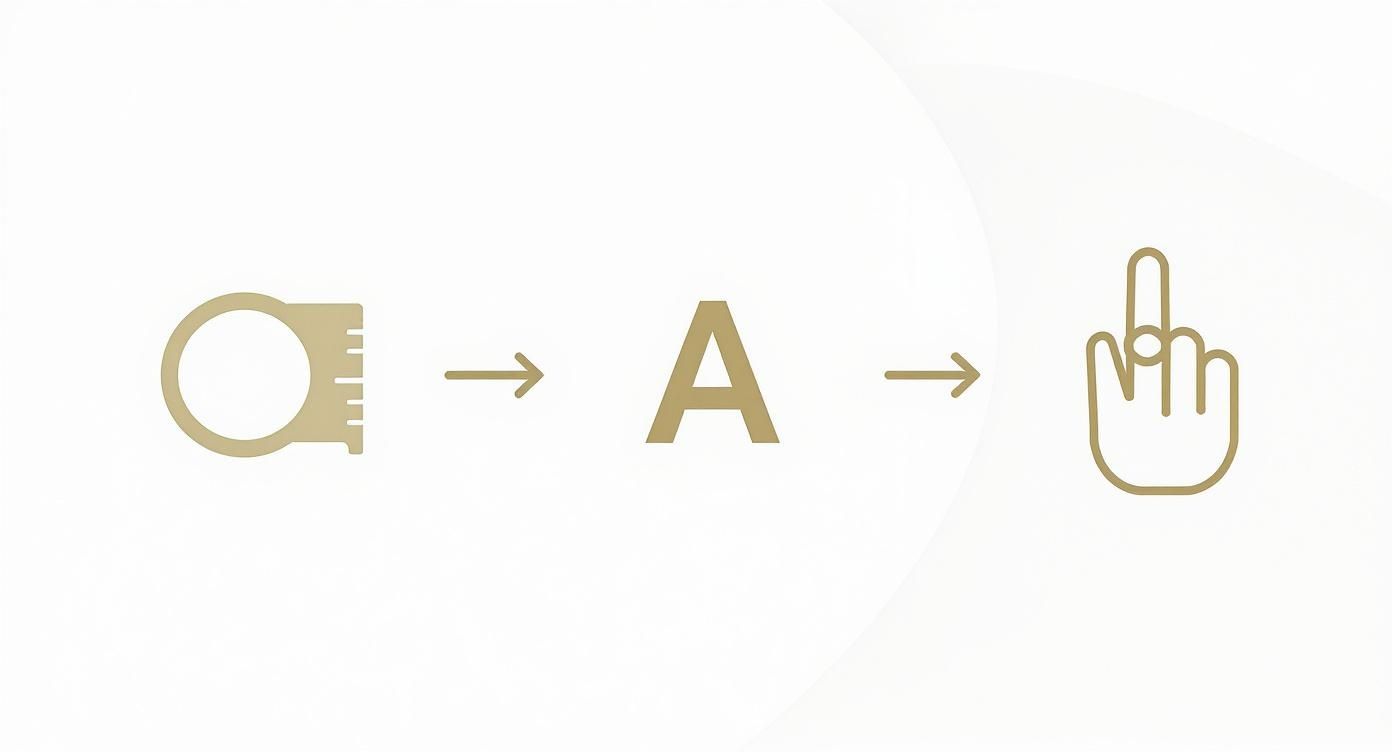 A