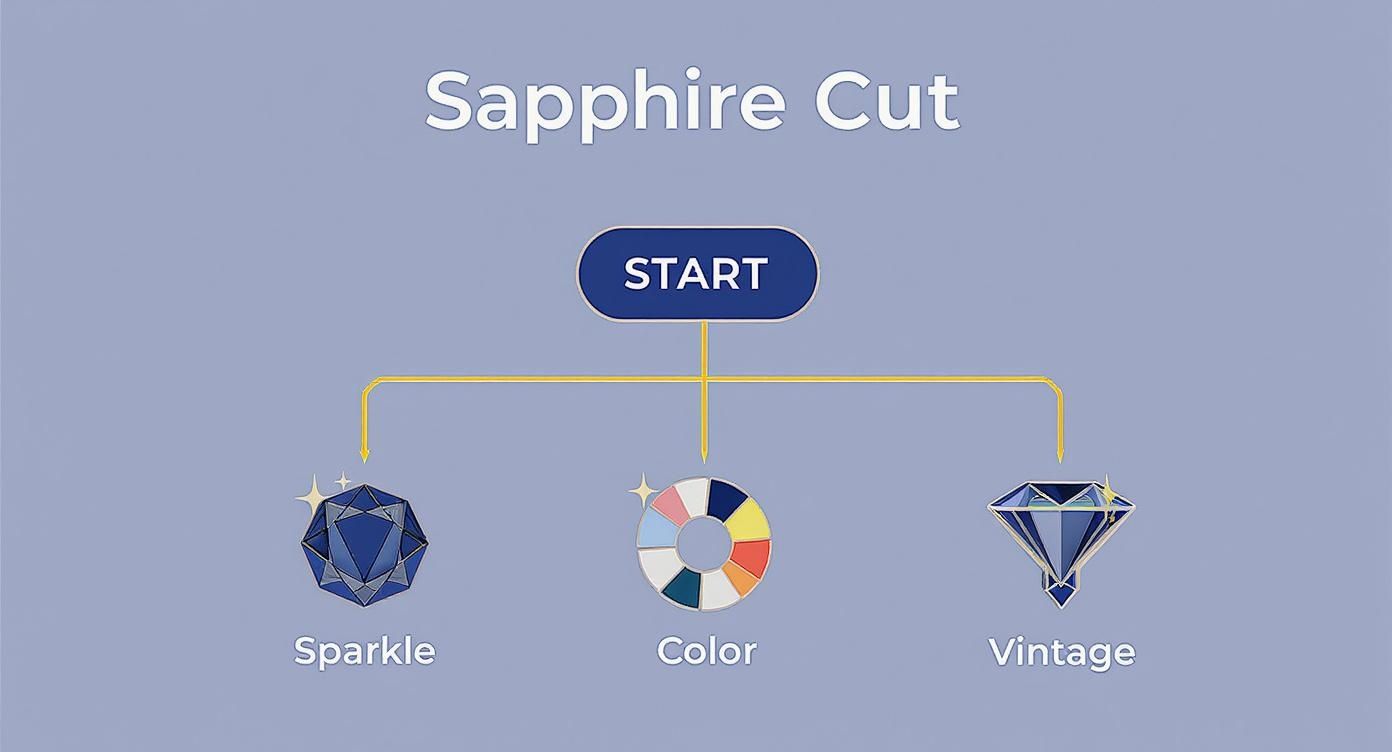 Sapphire Cut

START

Sparkle

Color

Vintage