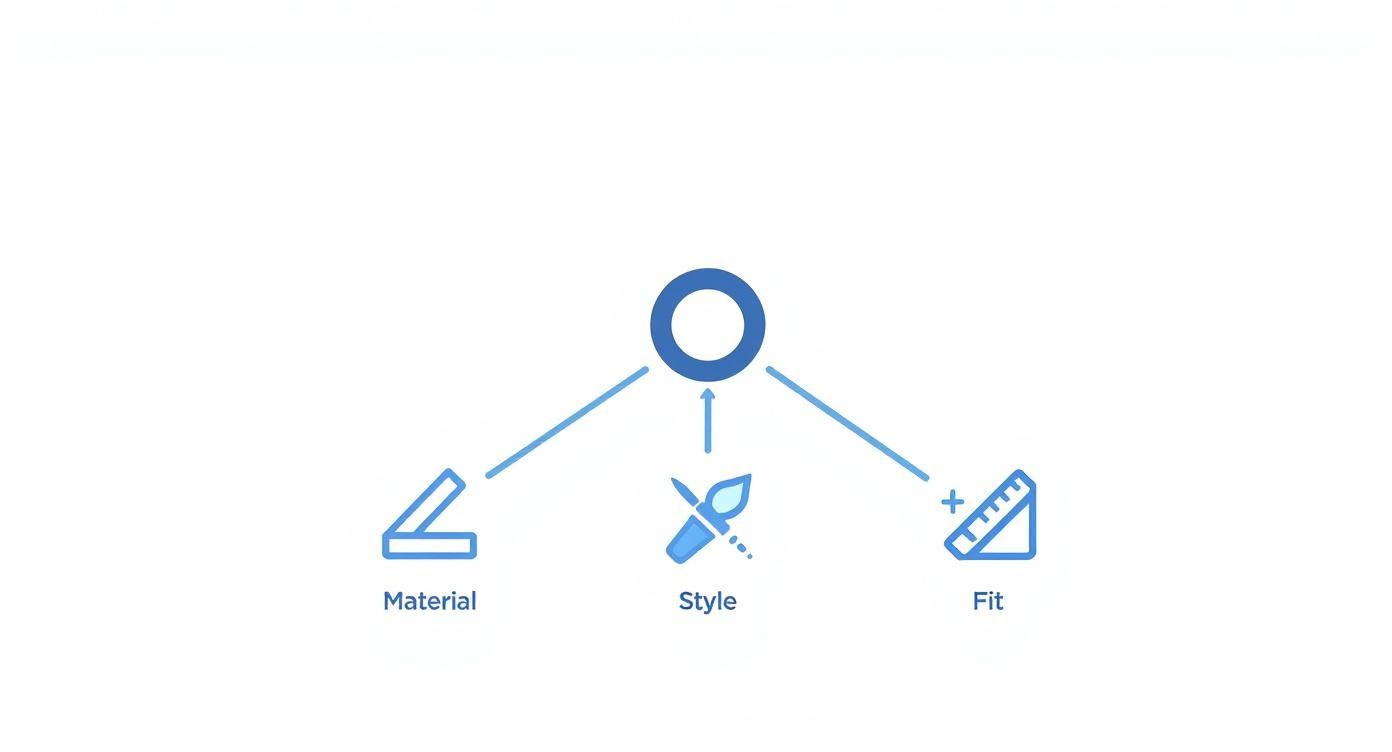 Material

Style

Fit