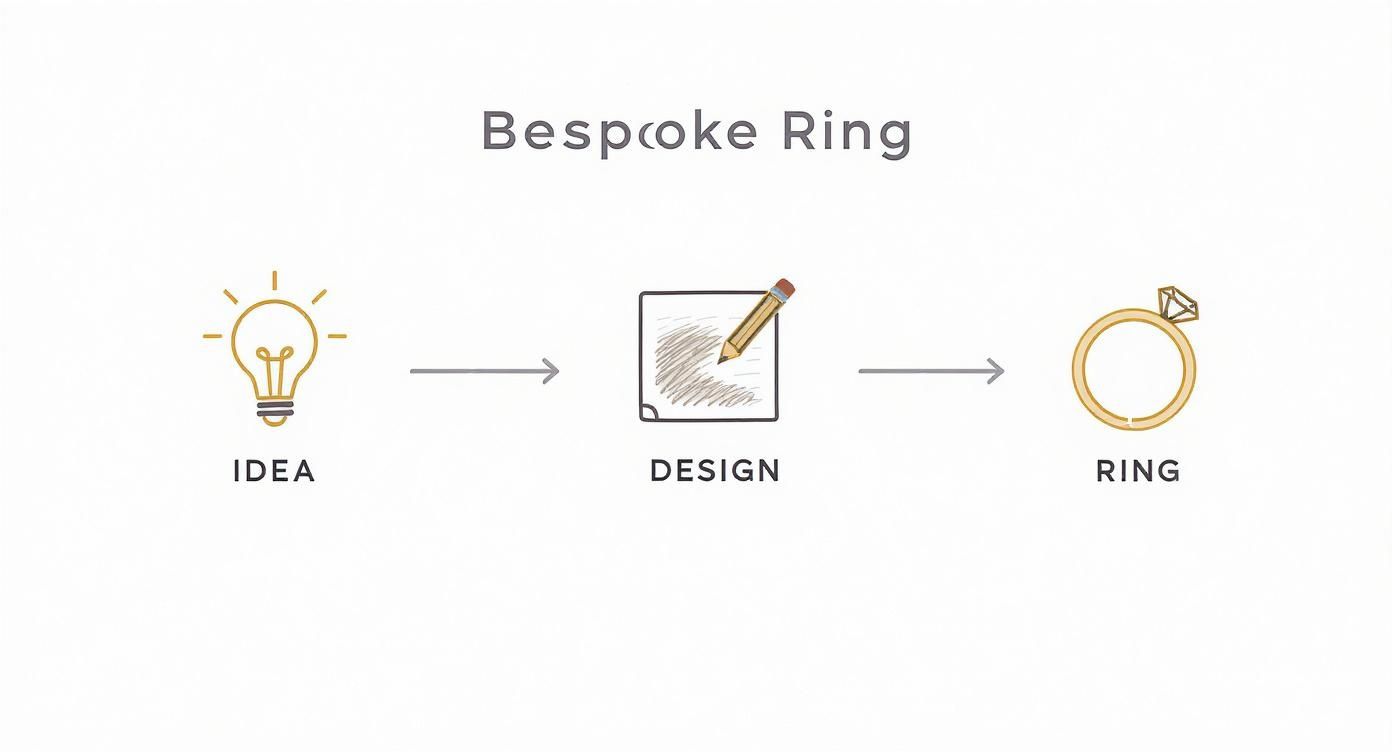 Bespoke Ring

IDEA

DESIGN

RING