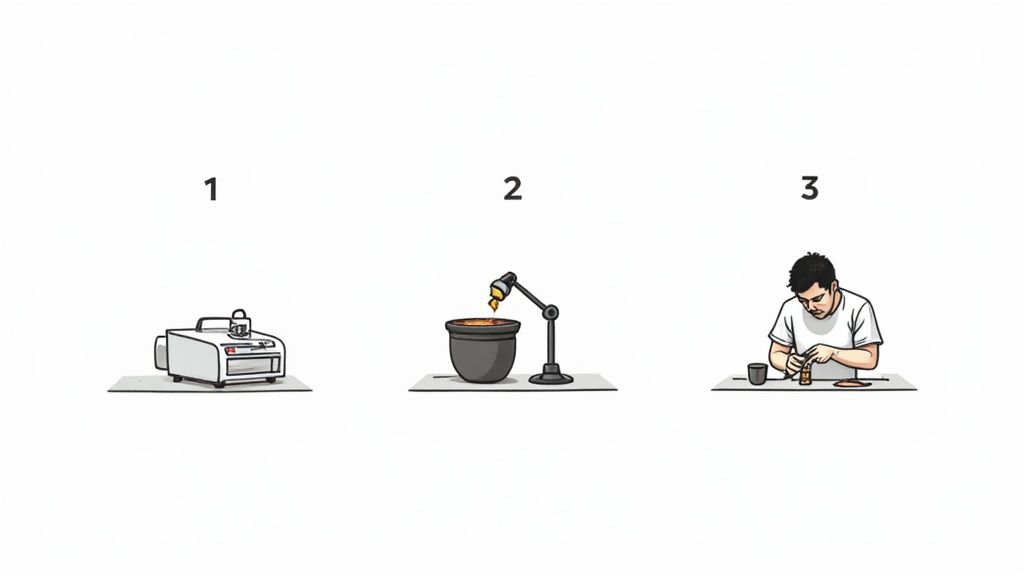 1

2

3