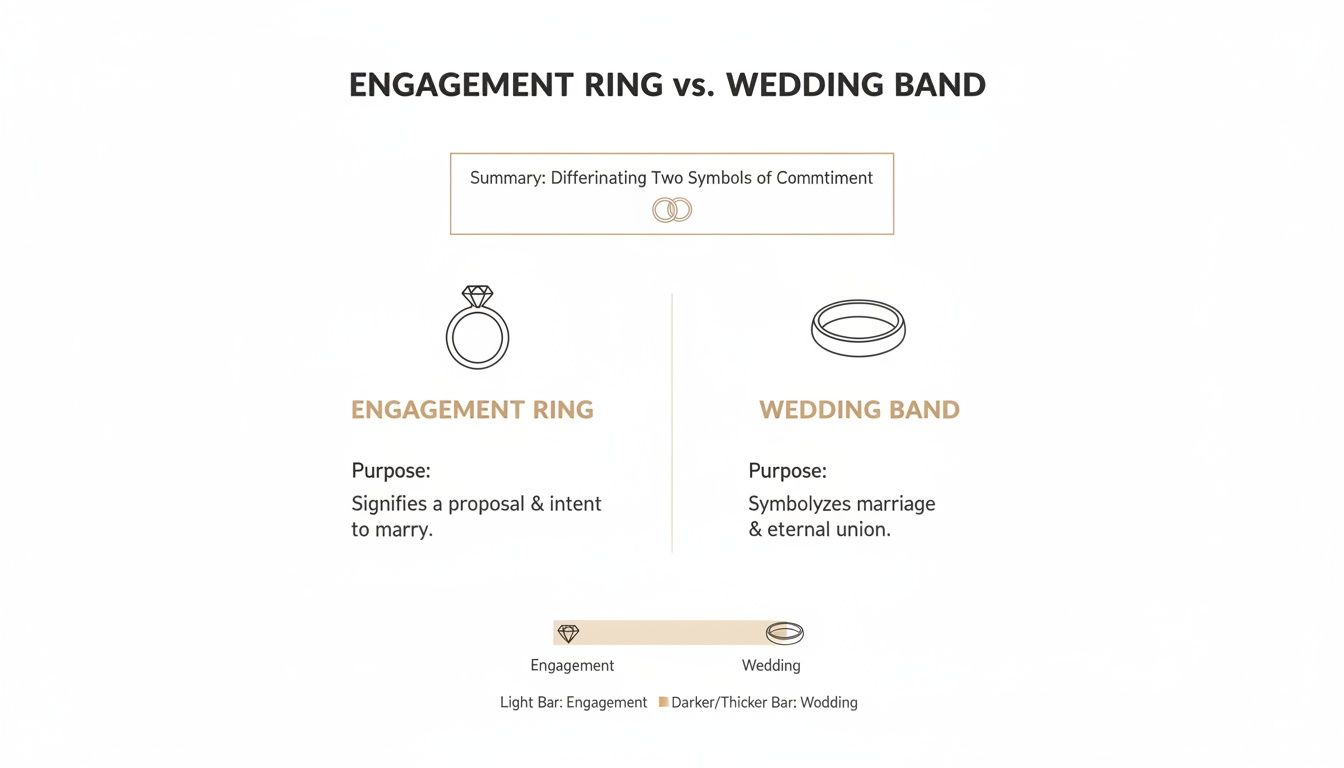 ENGAGEMENT RING vs. WEDDING BAND

Summary: Differinating Two Symbols of Commtiment

ENGAGEMENT RING

Purpose:

Signifies a proposal & intent to marry.

WEDDING BAND

Purpose:

Symbolyzes marriage & eternal union.

Engagement

Wedding

Light Bar: Engagement Darker/Thicker Bar: Wodding