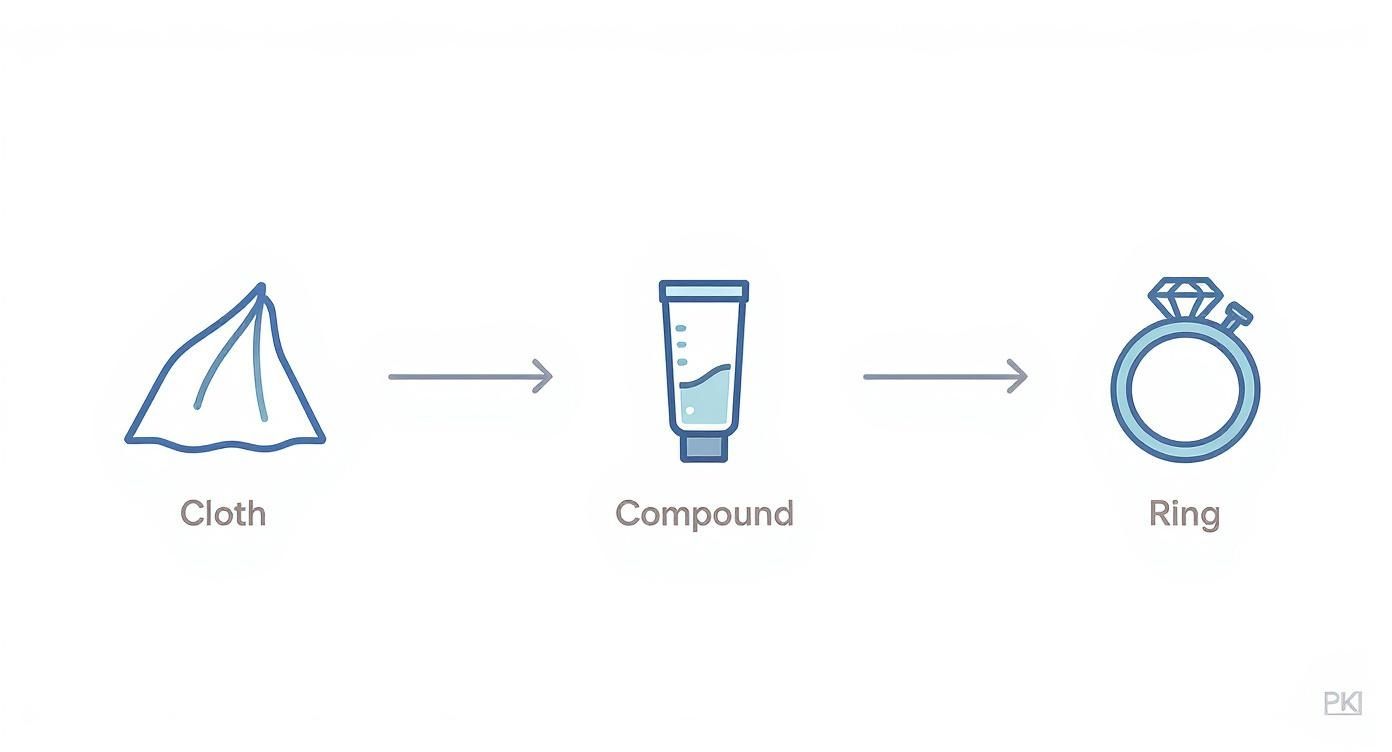 Cloth

Compound

Ring

PKI