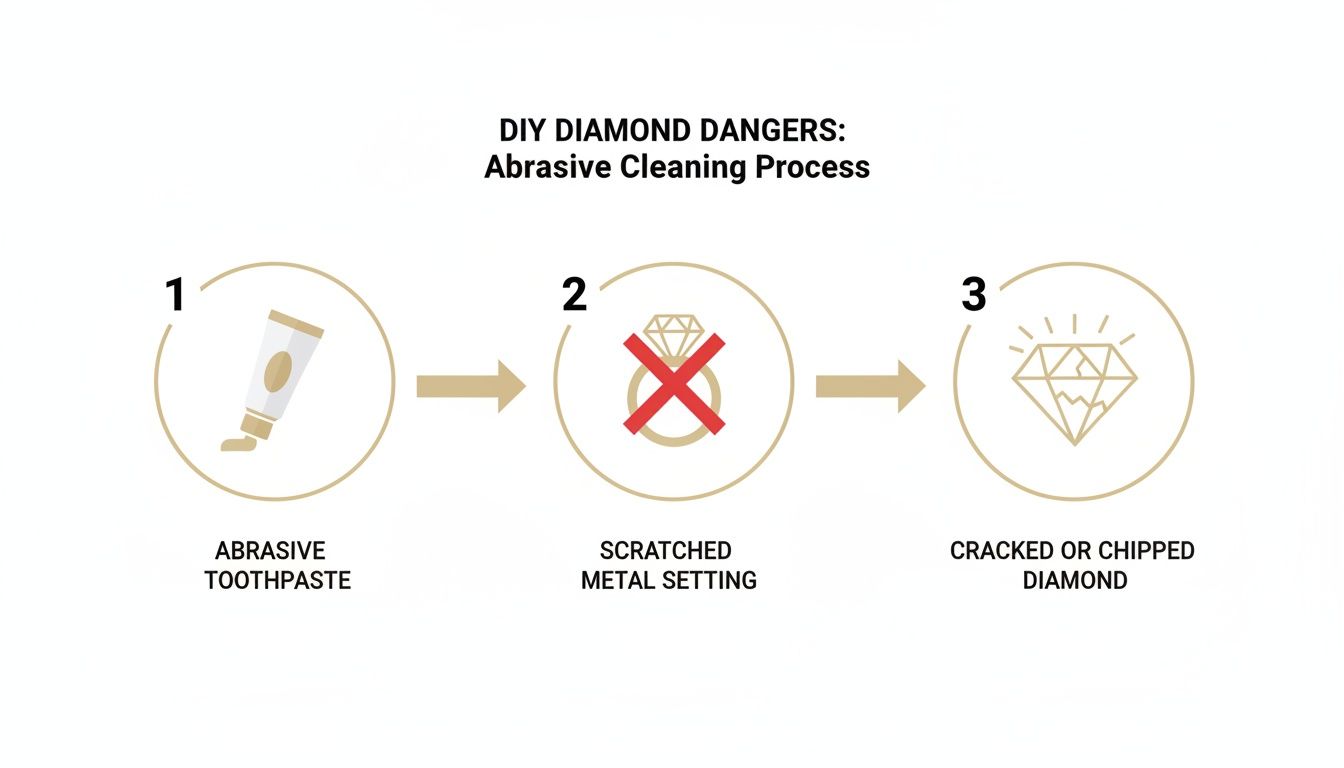 DIY DIAMOND DANGERS:
Abrasive Cleaning Process

1

ABRASIVE TOOTHPASTE

2

SCRATCHED METAL SETTING

3

CRACKED OR CHIPPED DIAMOND