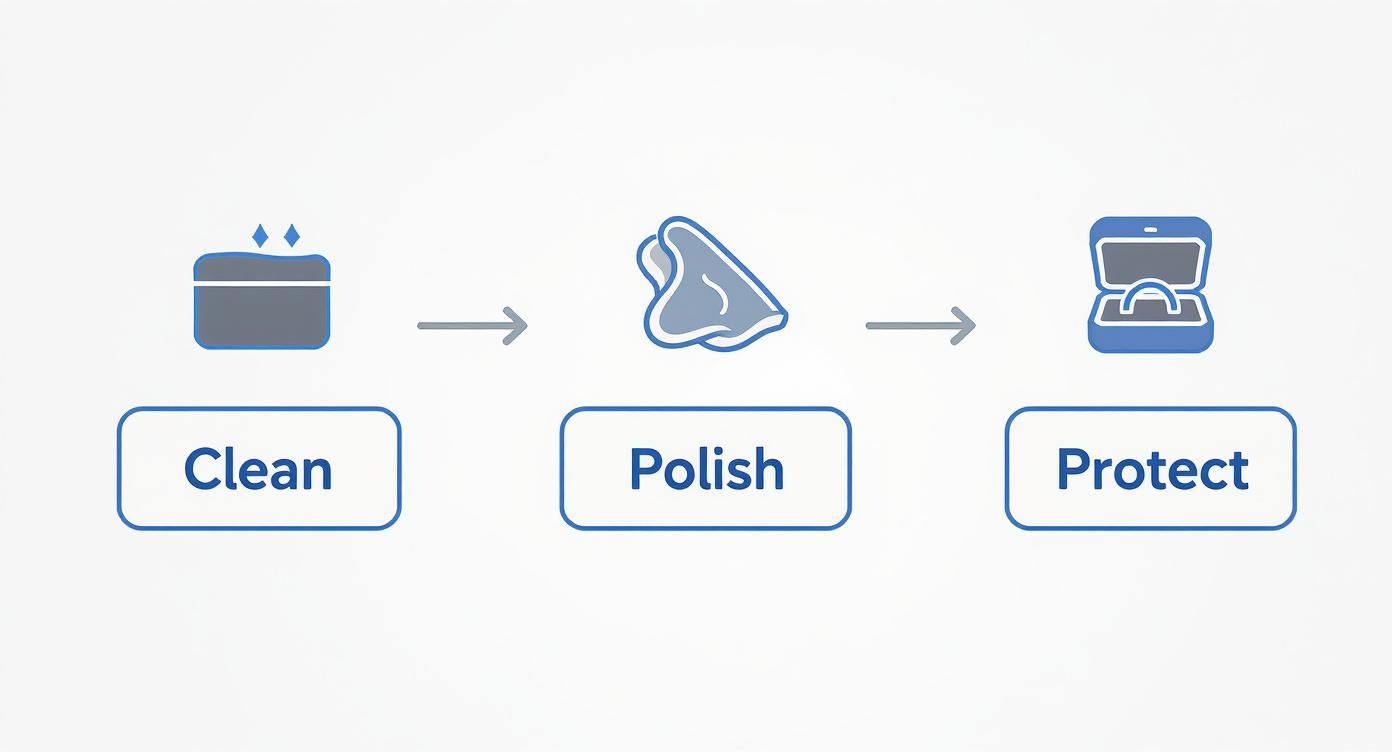 Clean

Polish

Protect