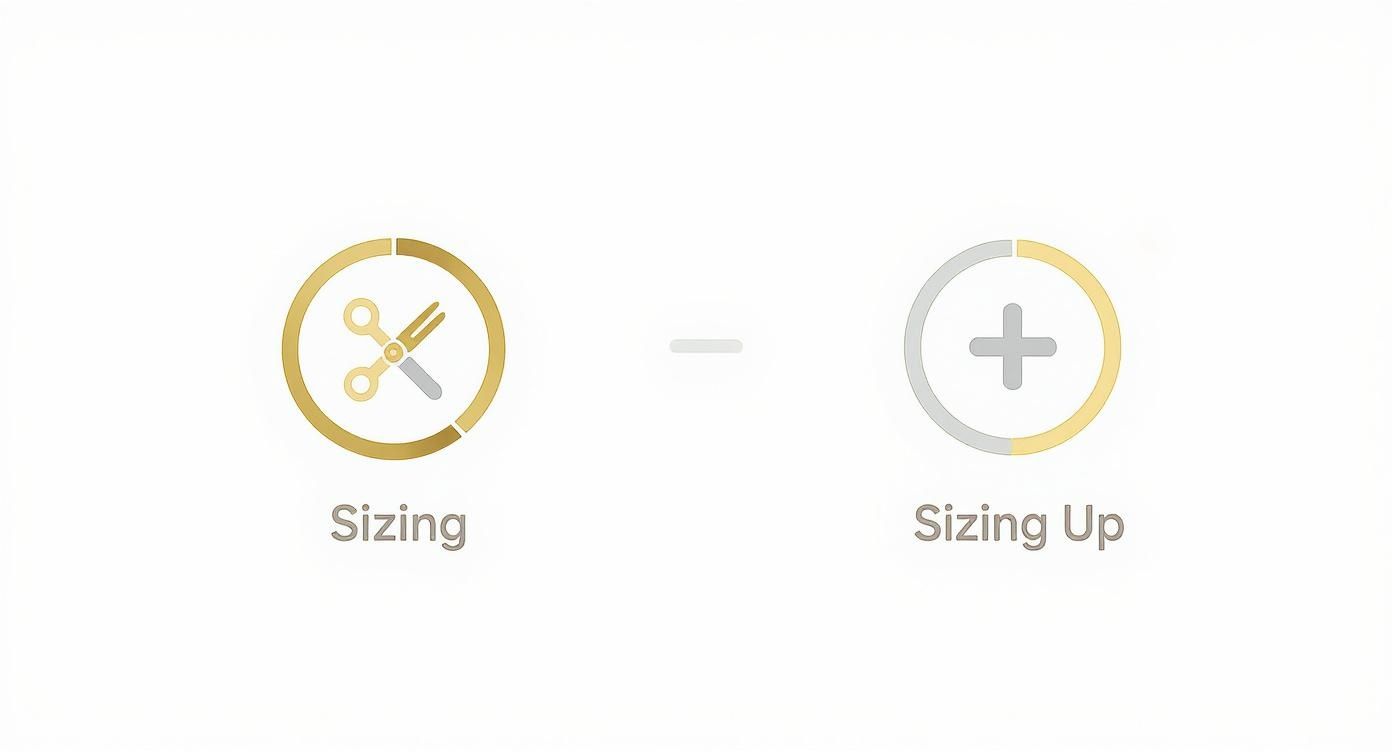 Sizing

Sizing Up