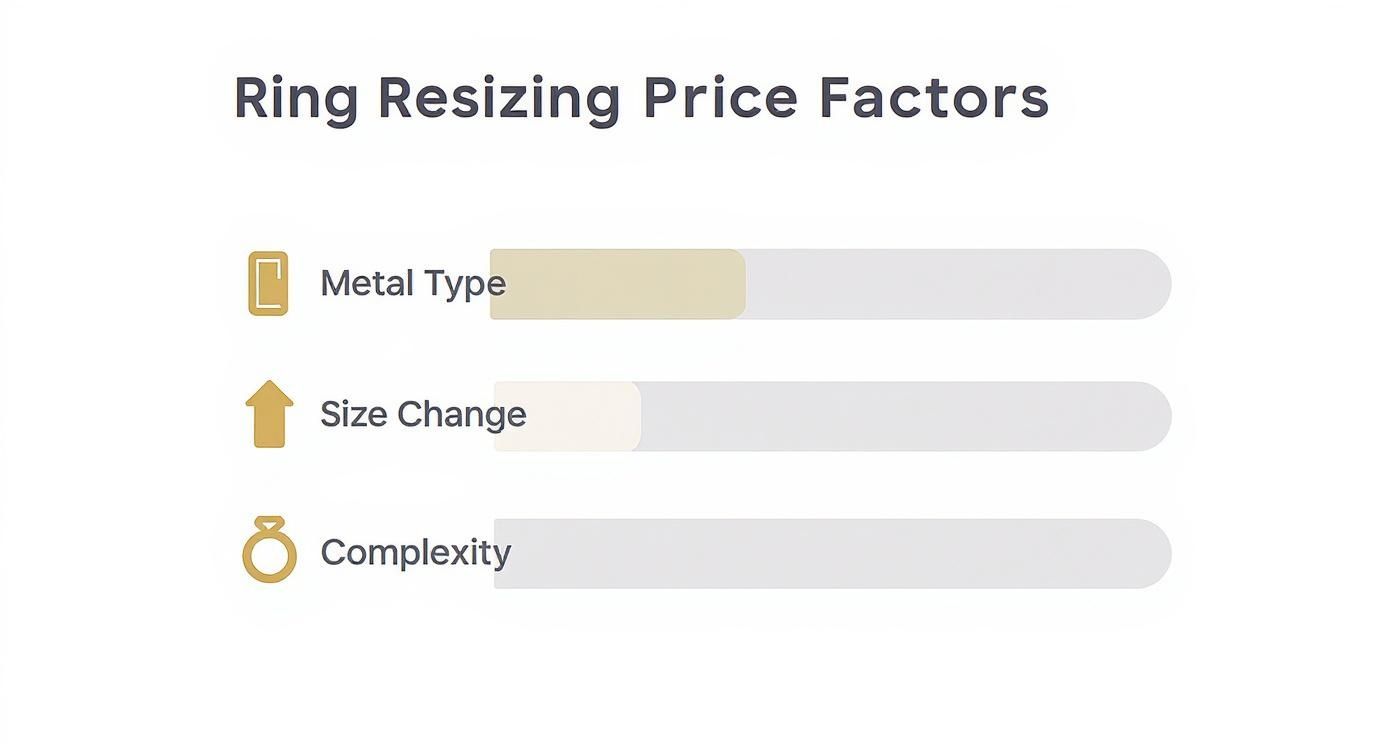 Ring Resizing Price Factors

Metal Type

Size Change

Complexity