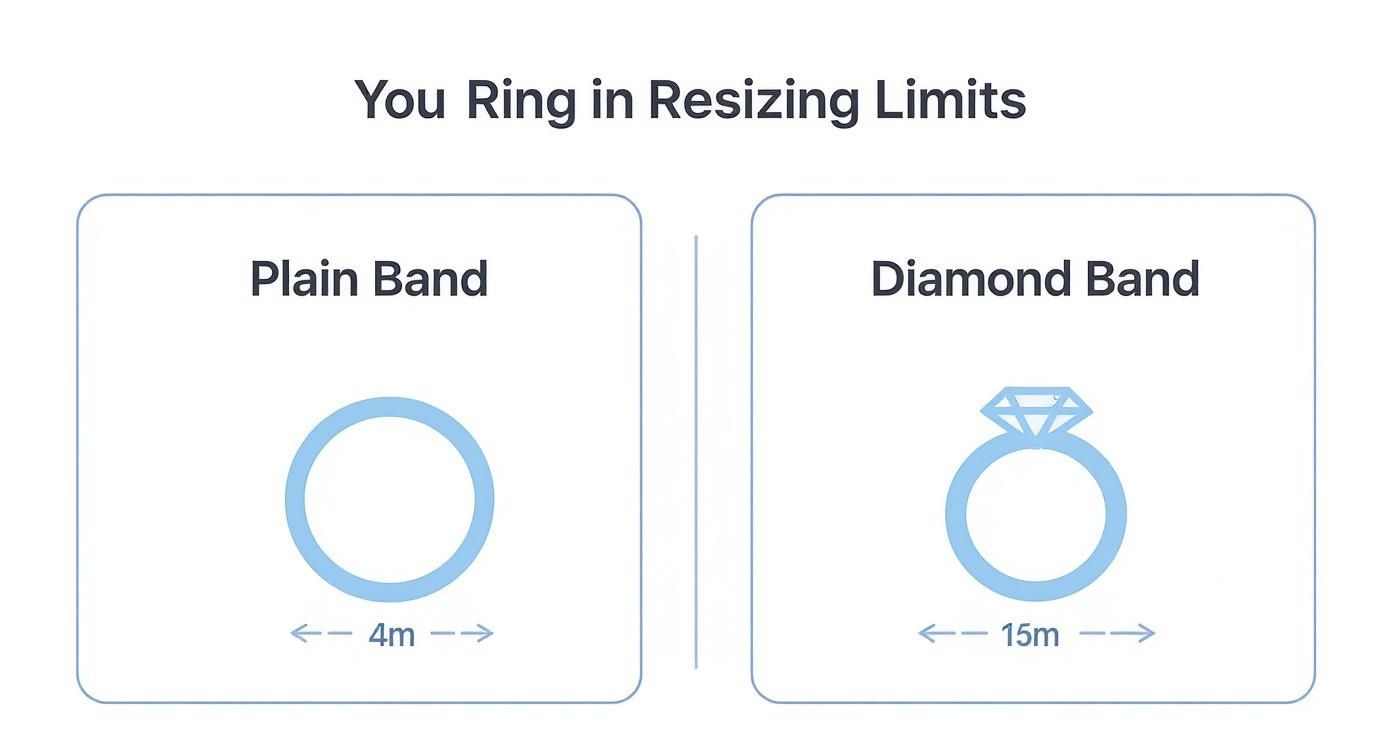 You Ring in Resizing Limits

Plain Band

4m

Diamond Band

15m