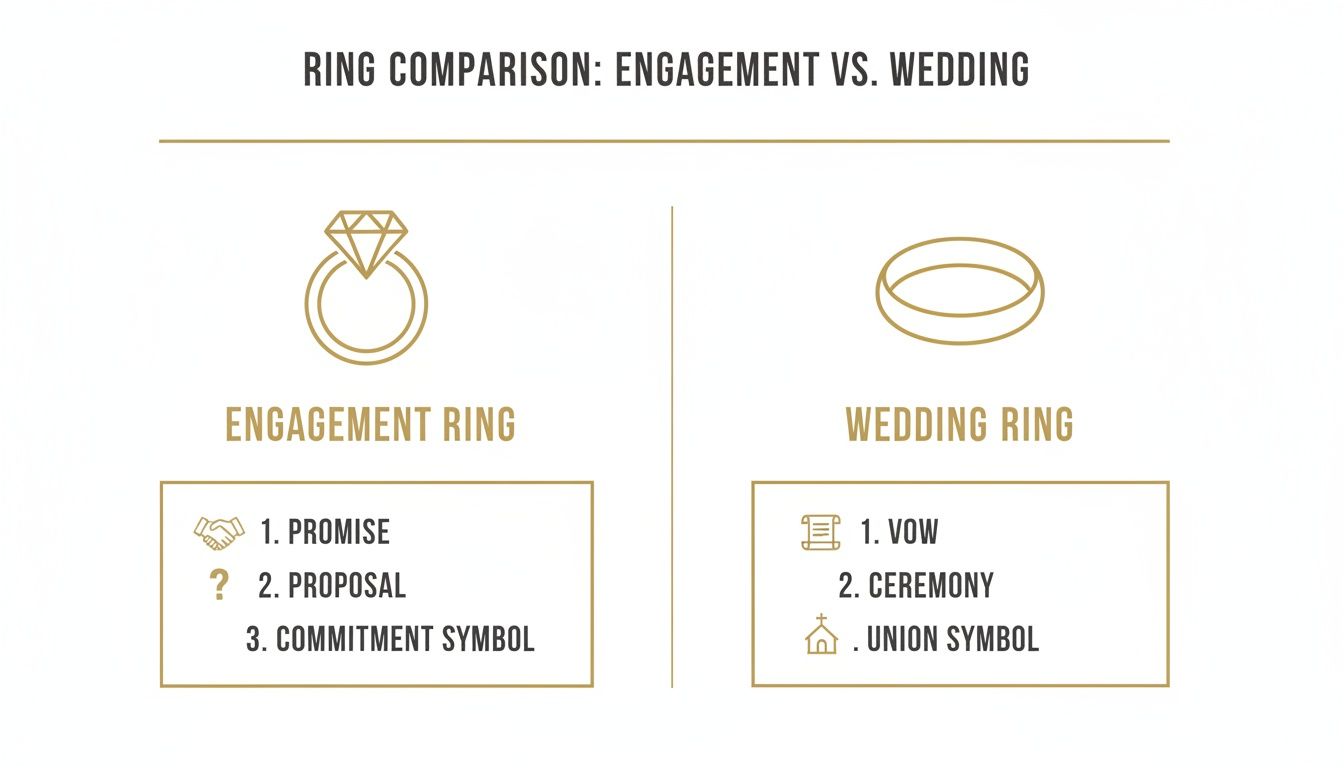 RING COMPARISON: ENGAGEMENT VS. WEDDING

ENGAGEMENT RING

1. PROMISE
? 2. PROPOSAL
3. COMMITMENT SYMBOL

WEDDING RING

1. VOW
2. CEREMONY
. UNION SYMBOL