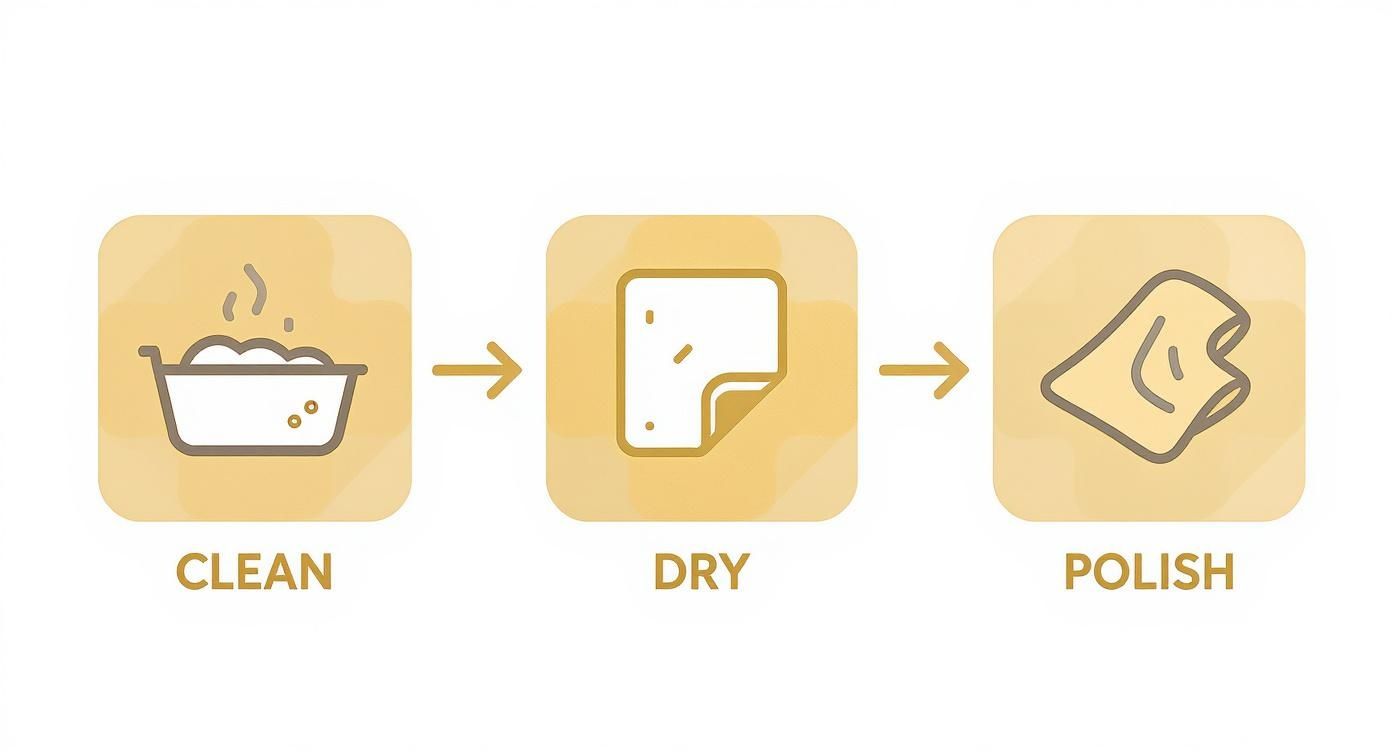 CLEAN

DRY

POLISH