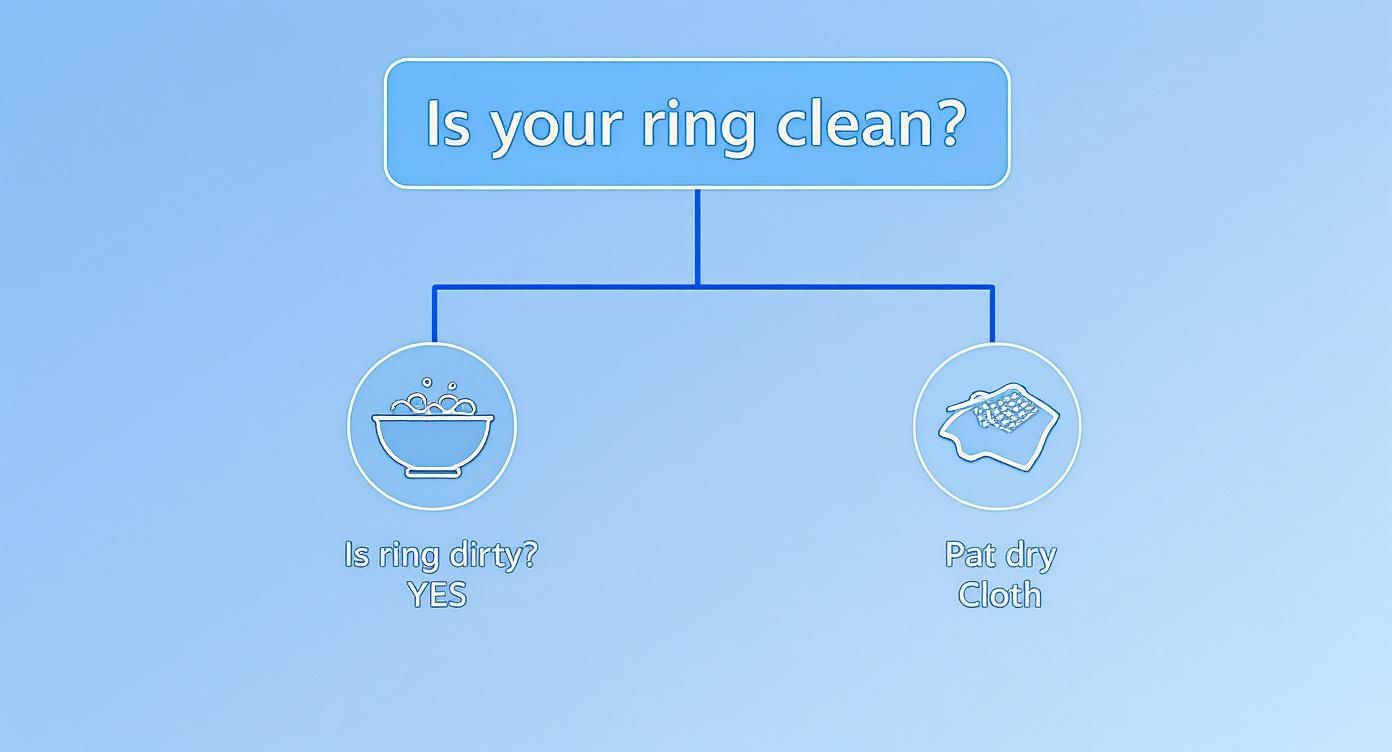 Is your ring clean?

Is ring dirty?
YES

Pat dry
Cloth