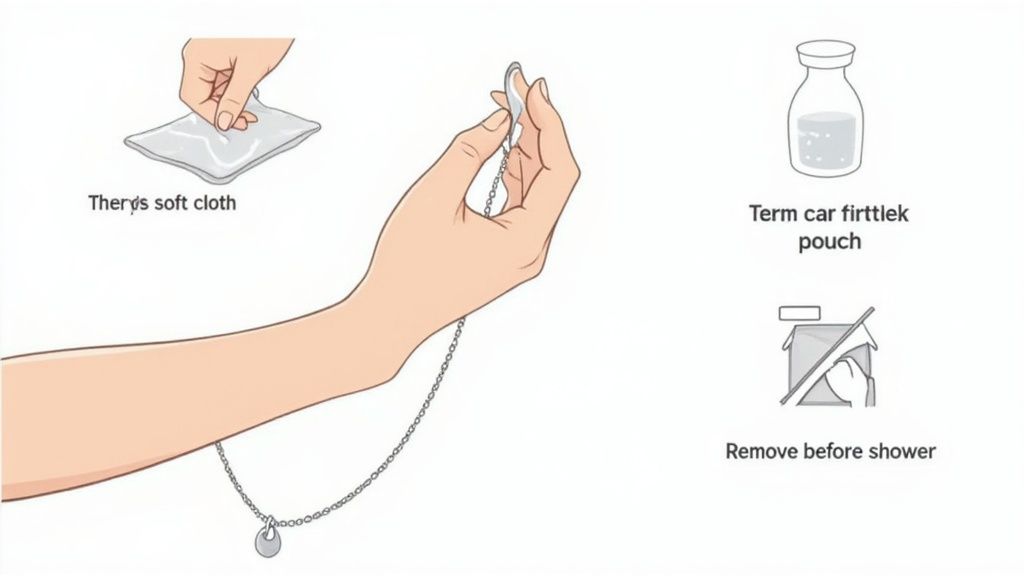 Therys soft cloth

Term car firttlek pouch

Remove before shower