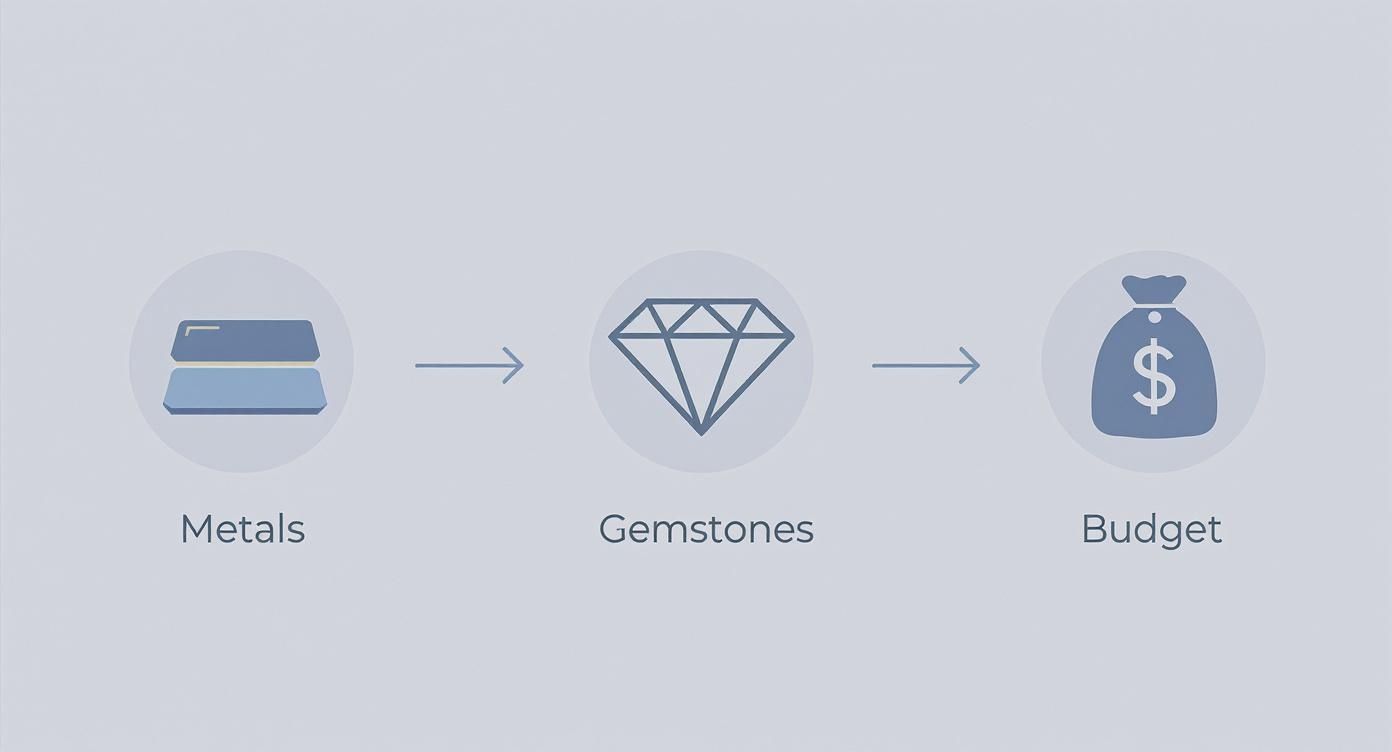 $

Metals

Gemstones

Budget