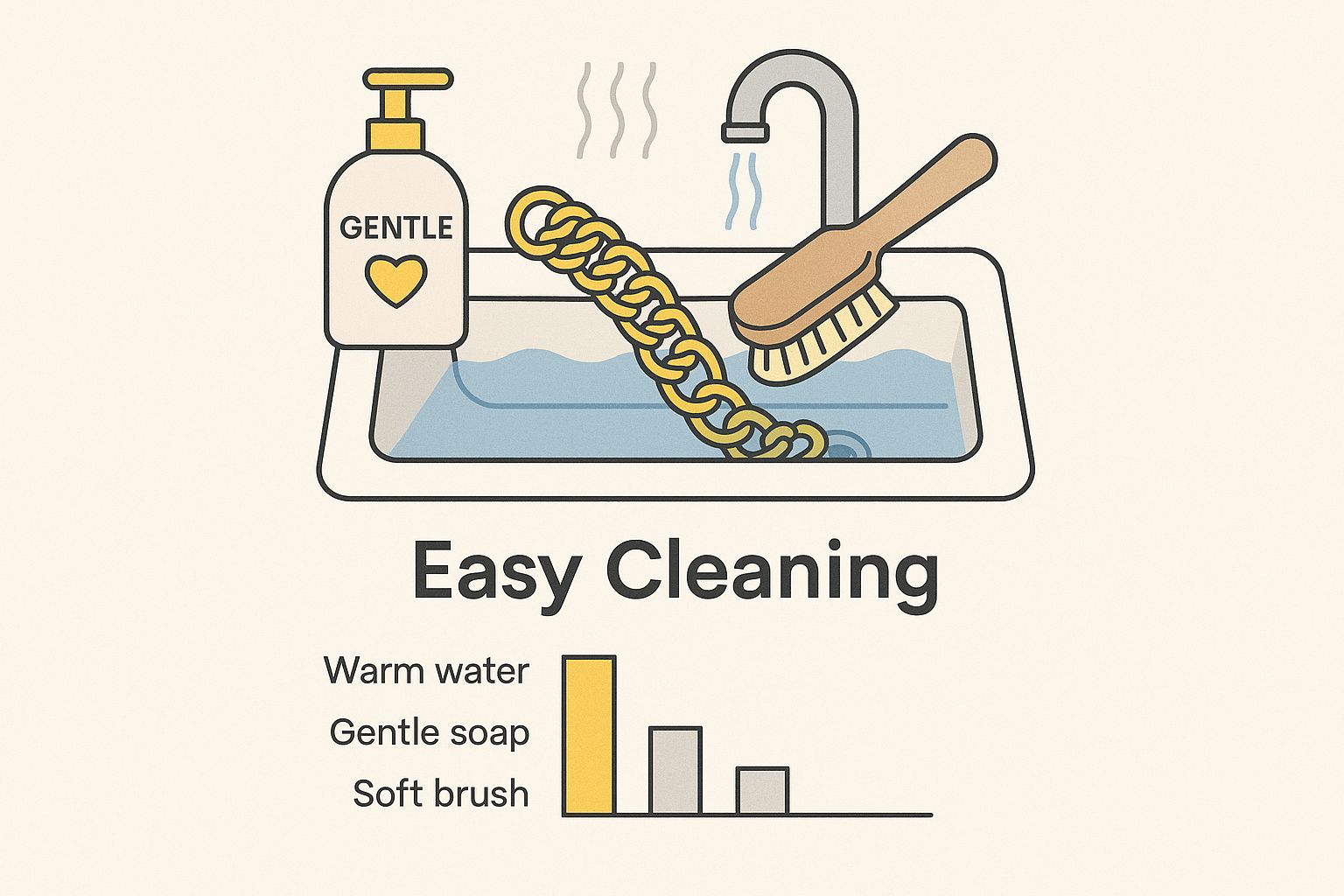 GENTLE

Easy Cleaning

Warm water
Gentle soap
Soft brush