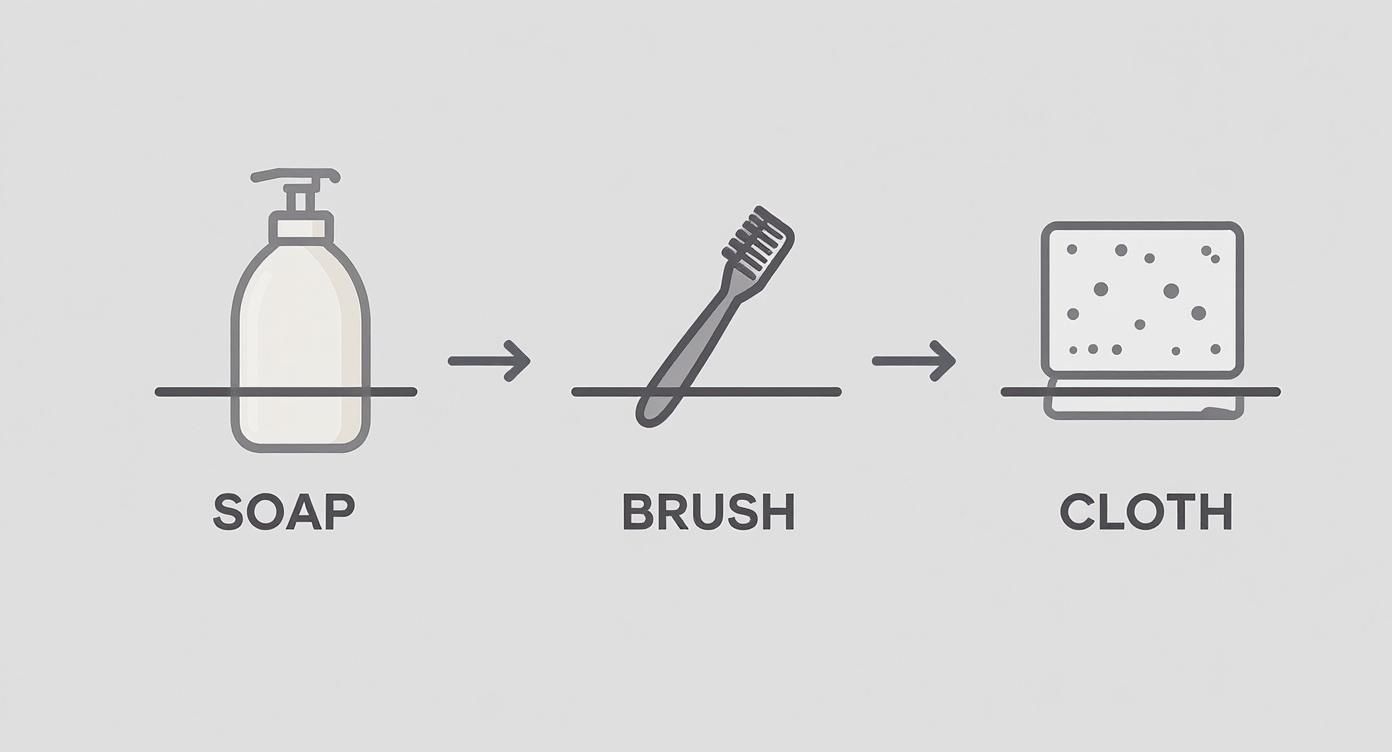 SOAP

BRUSH

CLOTH