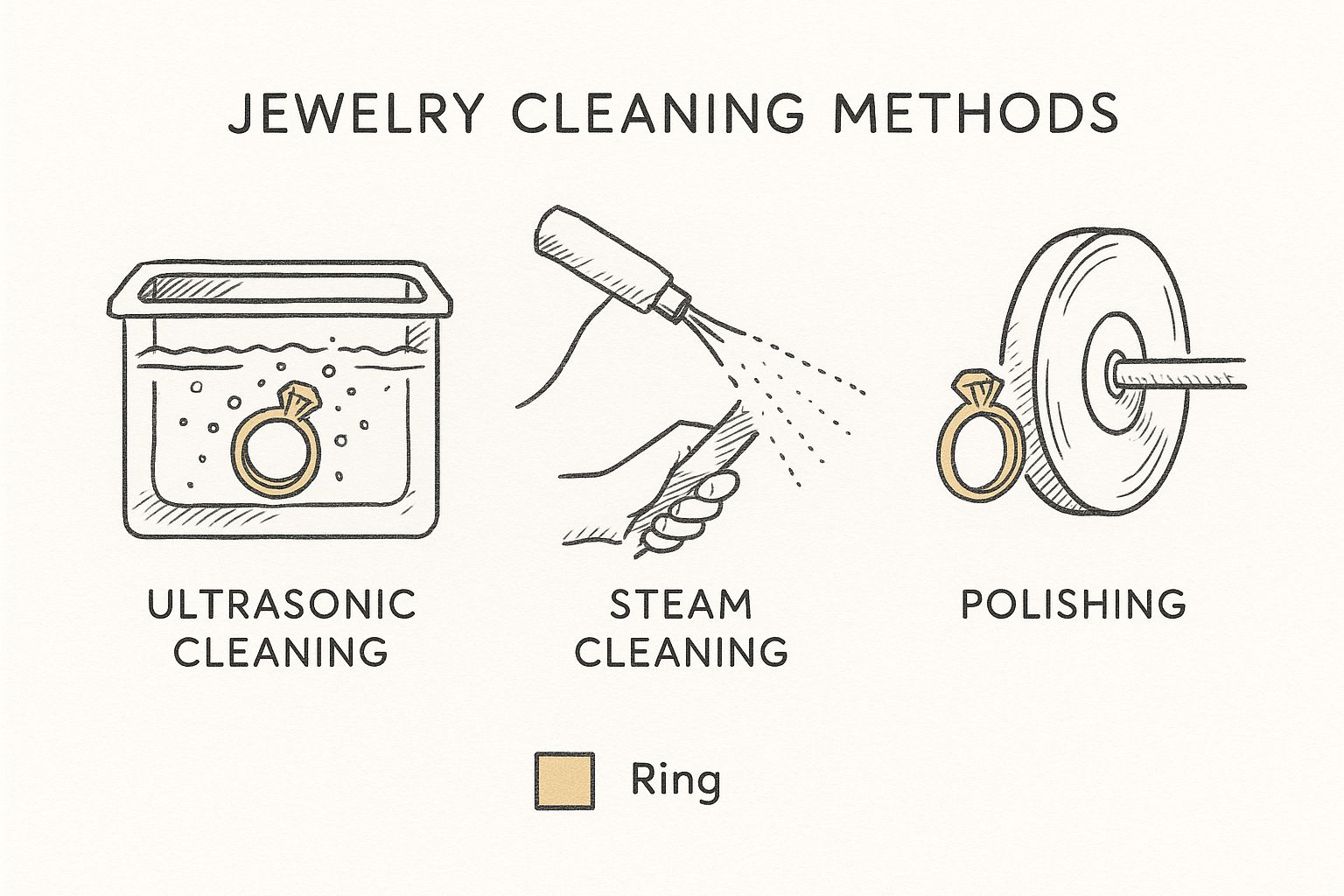 JEWELRY CLEANING METHODS

ULTRASONIC CLEANING

STEAM CLEANING

POLISHING

Ring