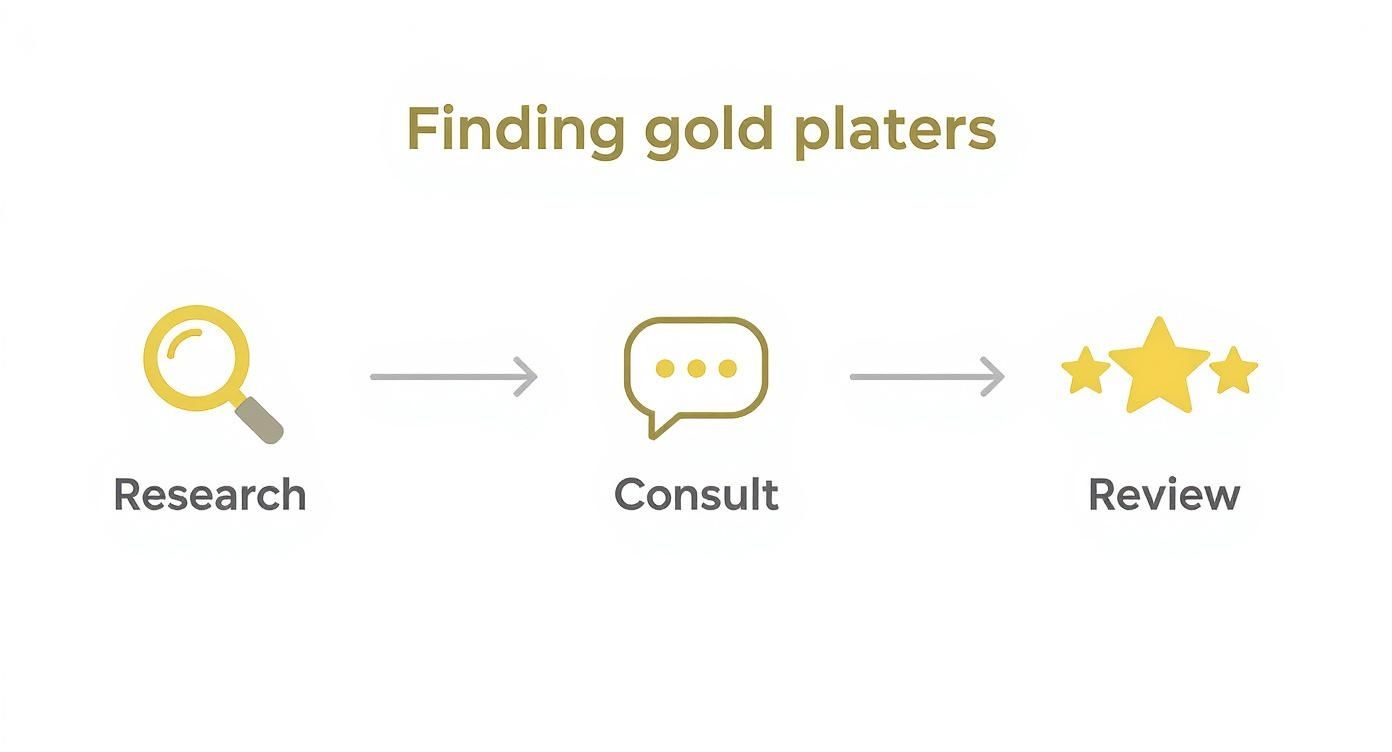 Finding gold platers

Research

Consult

Review