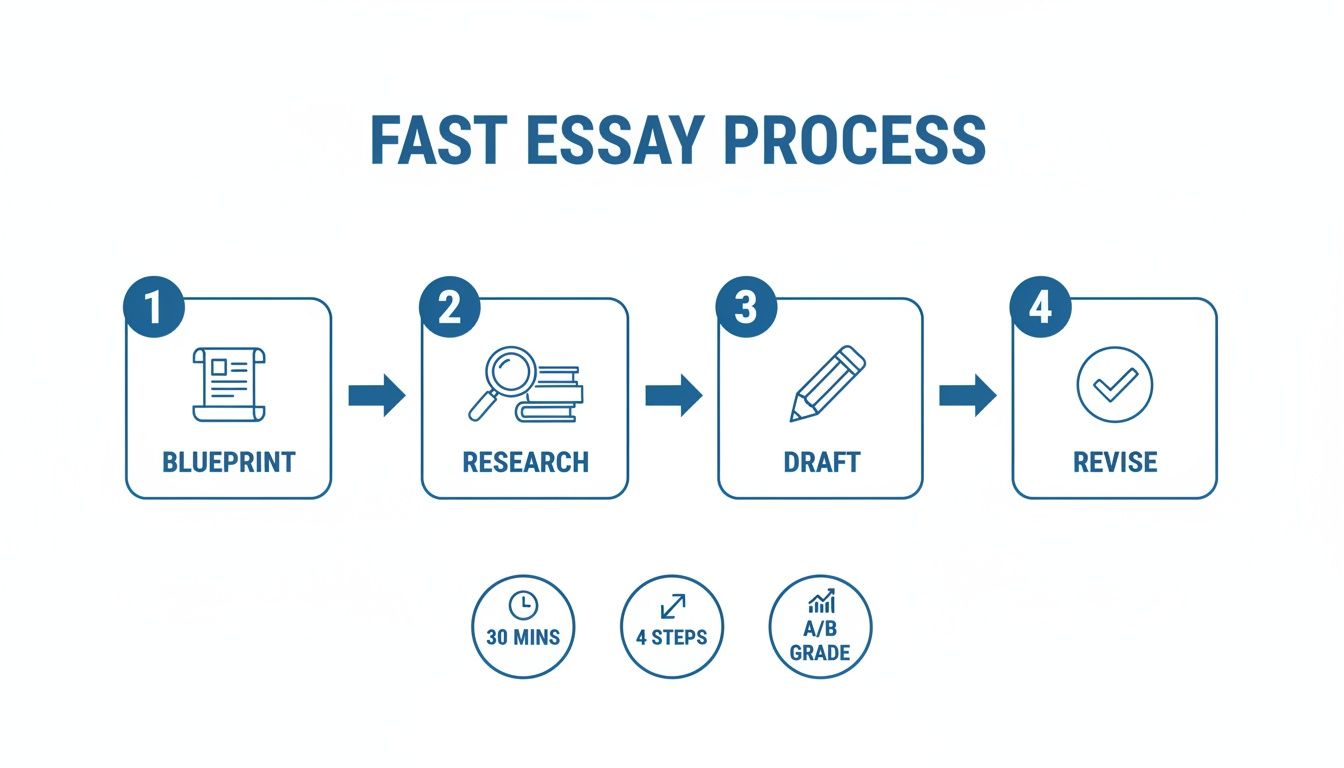 FAST ESSAY PROCESS

1
BLUEPRINT

2
RESEARCH

3
DRAFT

4
REVISE

30 MINS

4 STEPS

A/B GRADE