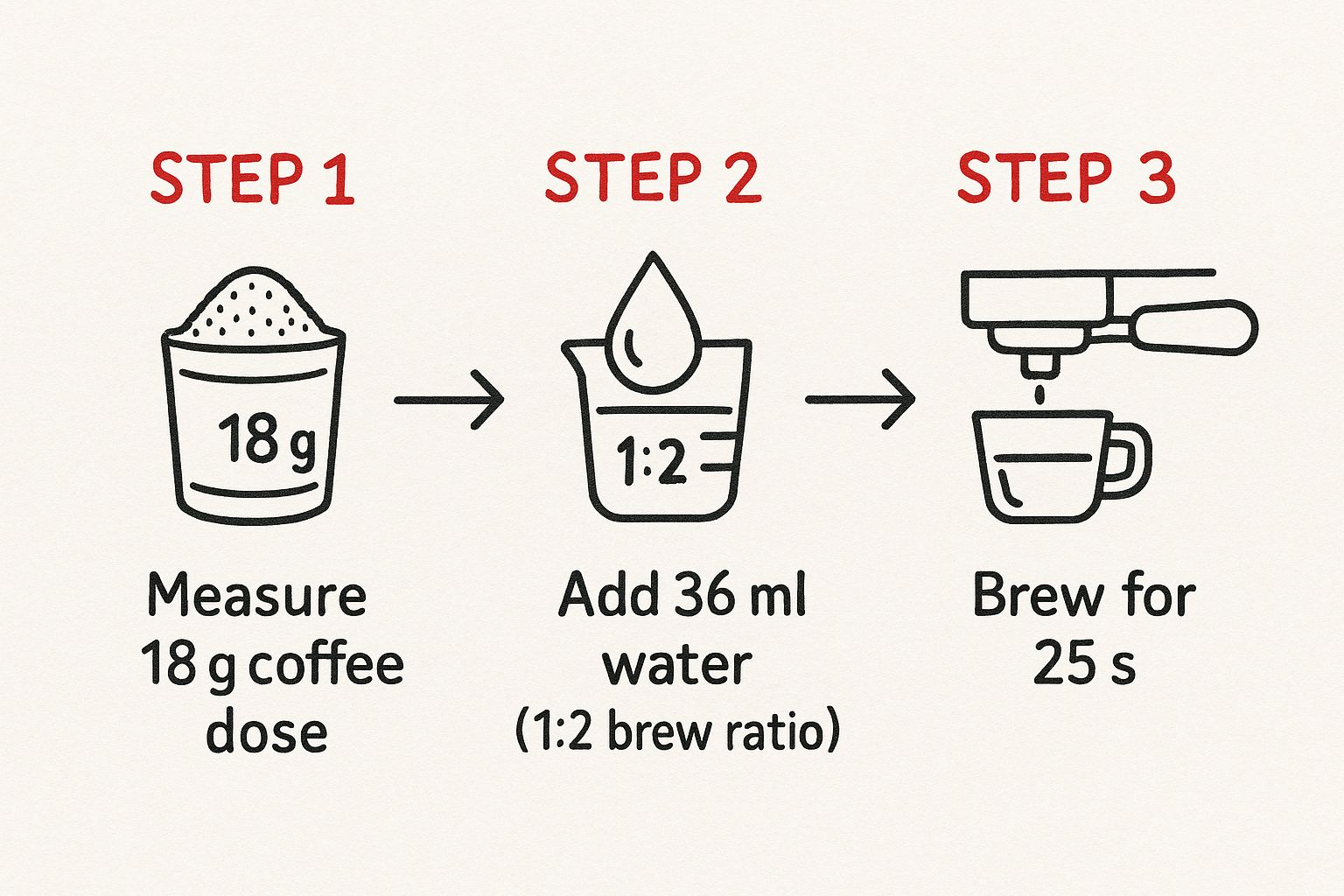 STEP 1

18 g

Measure 18 g coffee dose

STEP 2

1:2

Add 36 ml water (1:2 brew ratio)

STEP 3

Brew for 25 s