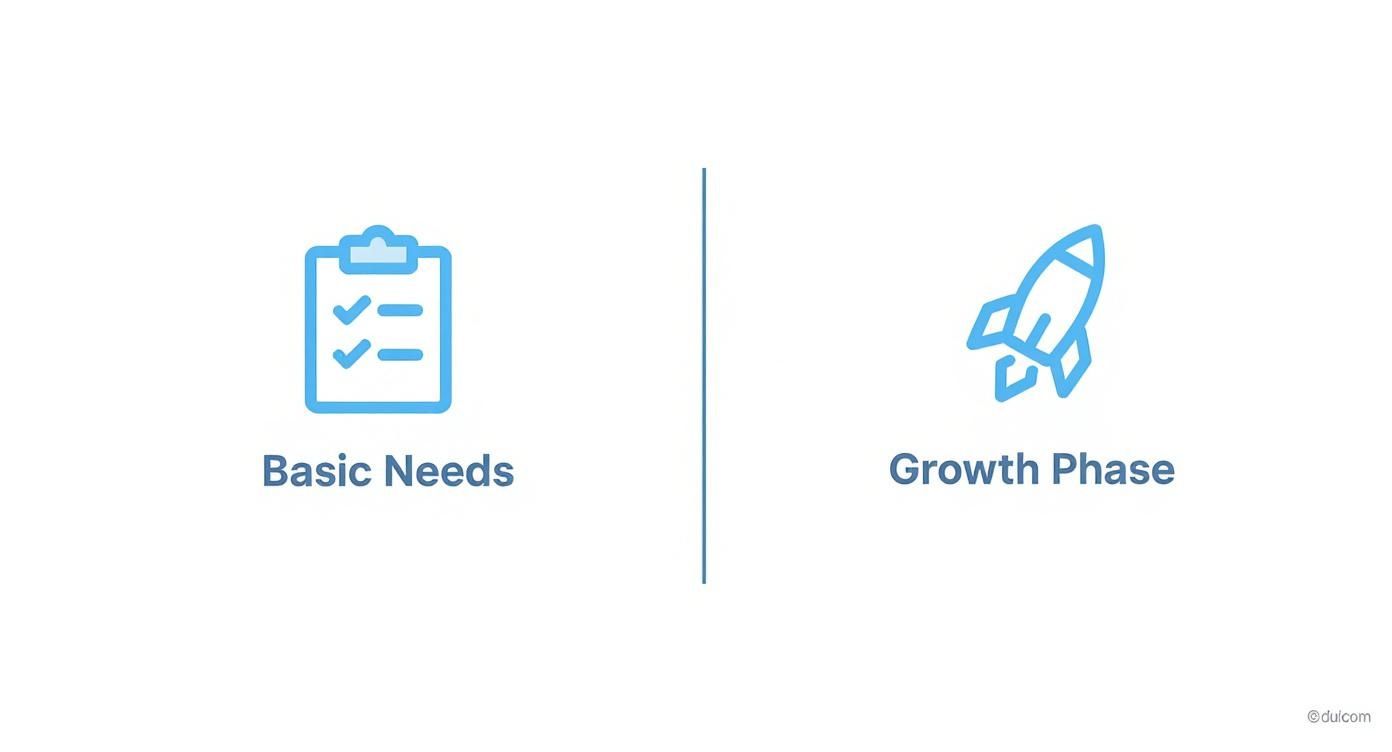 Basic Needs

Growth Phase

©dulcom