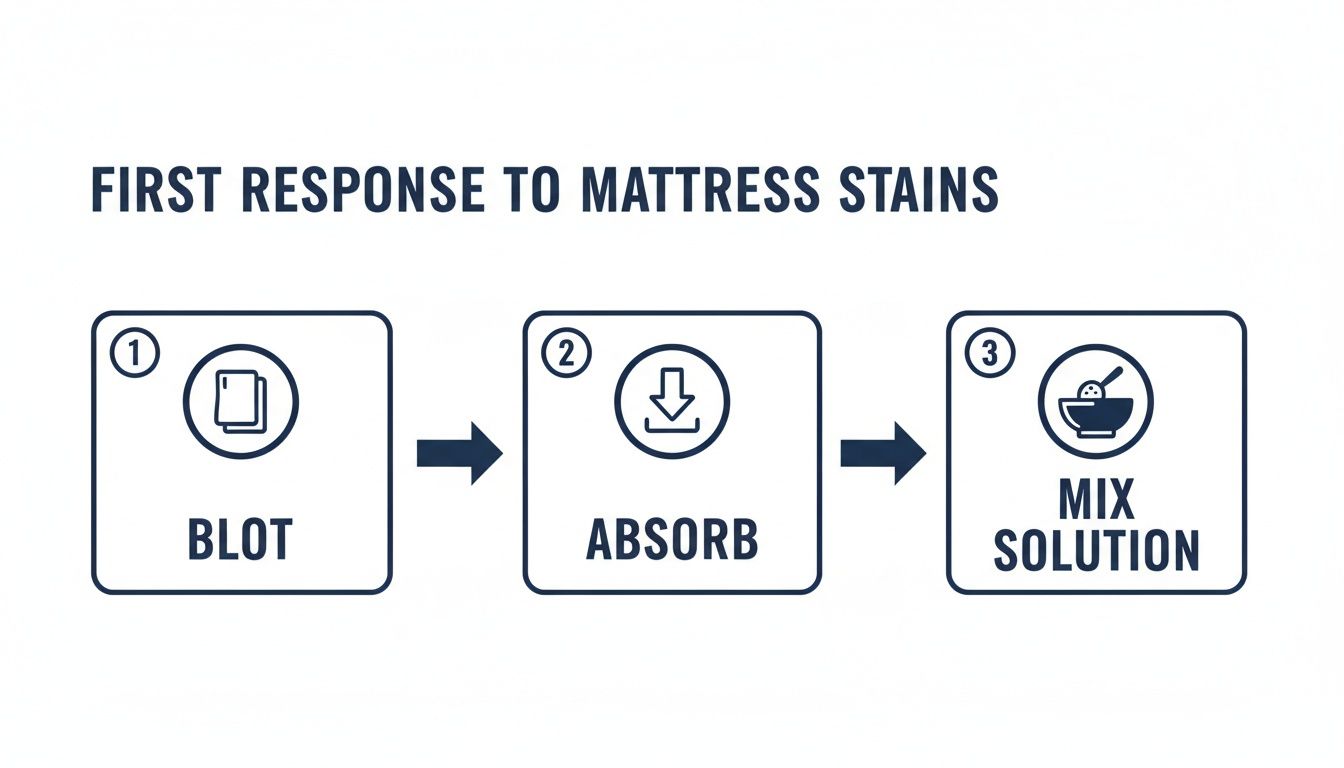 FIRST RESPONSE TO MATTRESS STAINS

1
BLOT

2
ABSORB

3
MIX SOLUTION