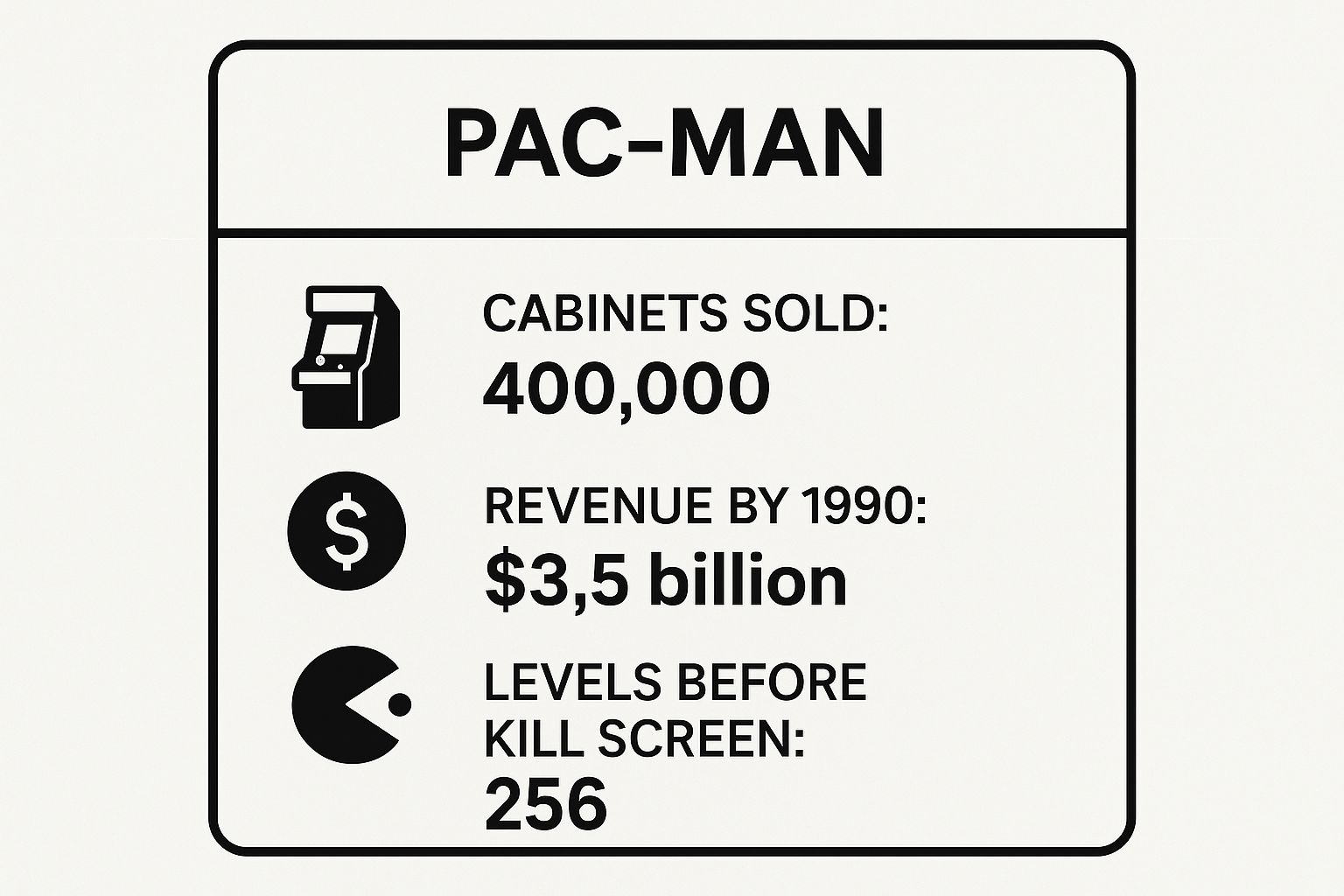 PAC-MAN

CABINETS SOLD:
400,000

REVENUE BY 1990:
$3,5 billion

LEVELS BEFORE KILL SCREEN:
256