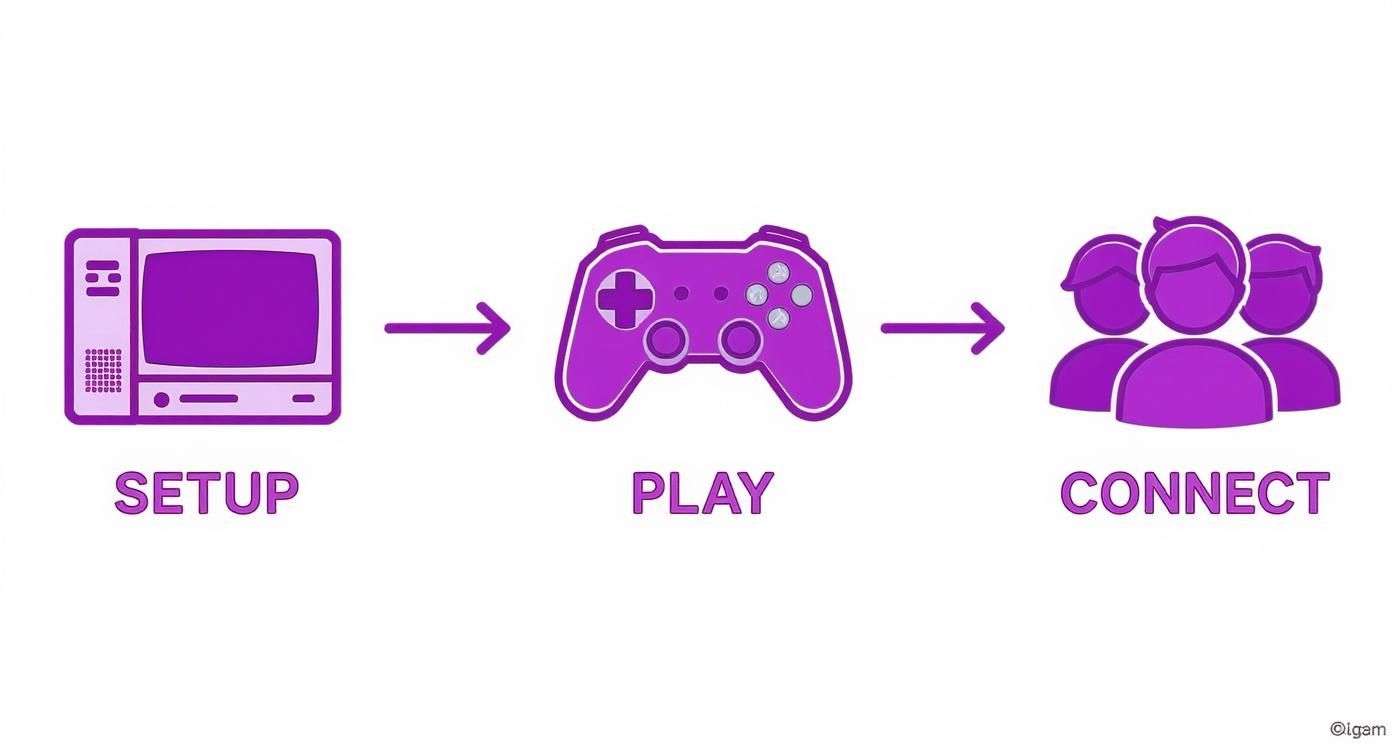 SETUP

PLAY

CONNECT

©igam