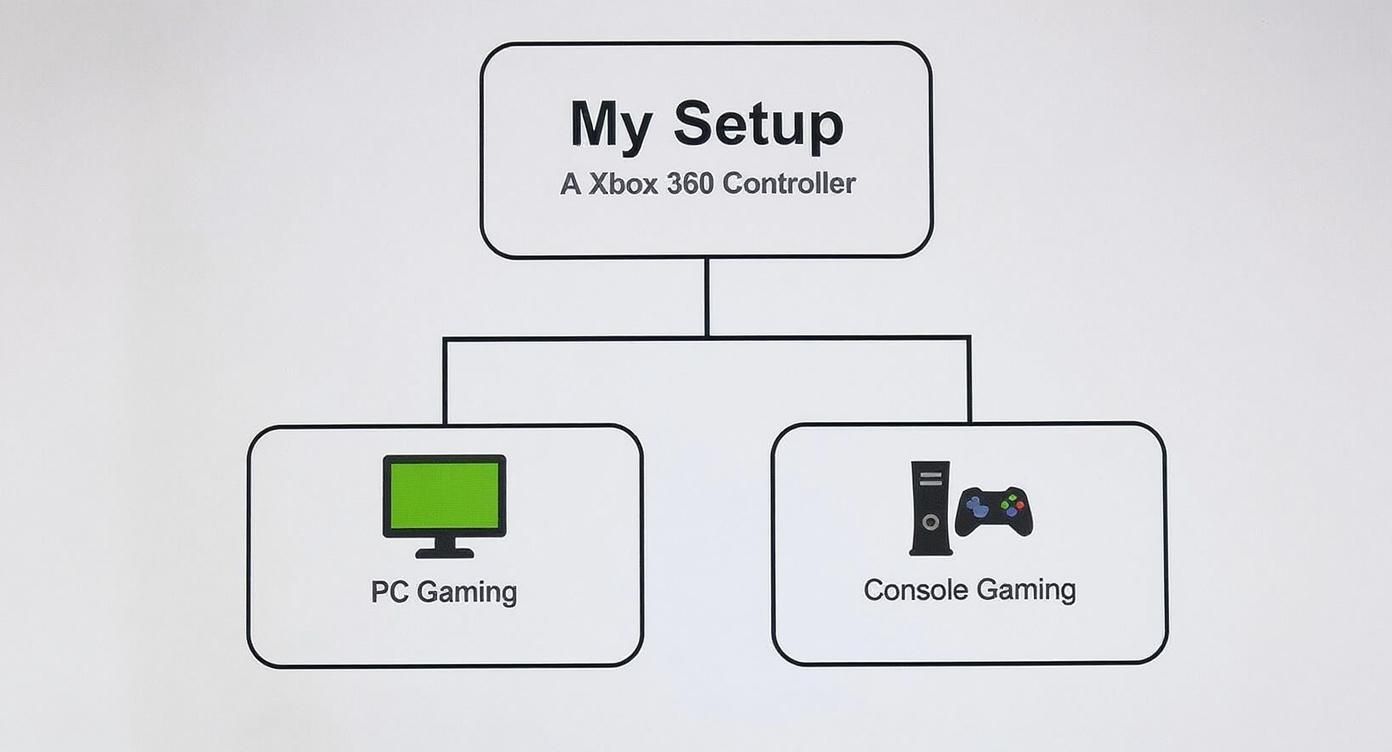 My Setup
A Xbox 360 Controller

PC Gaming

Console Gaming