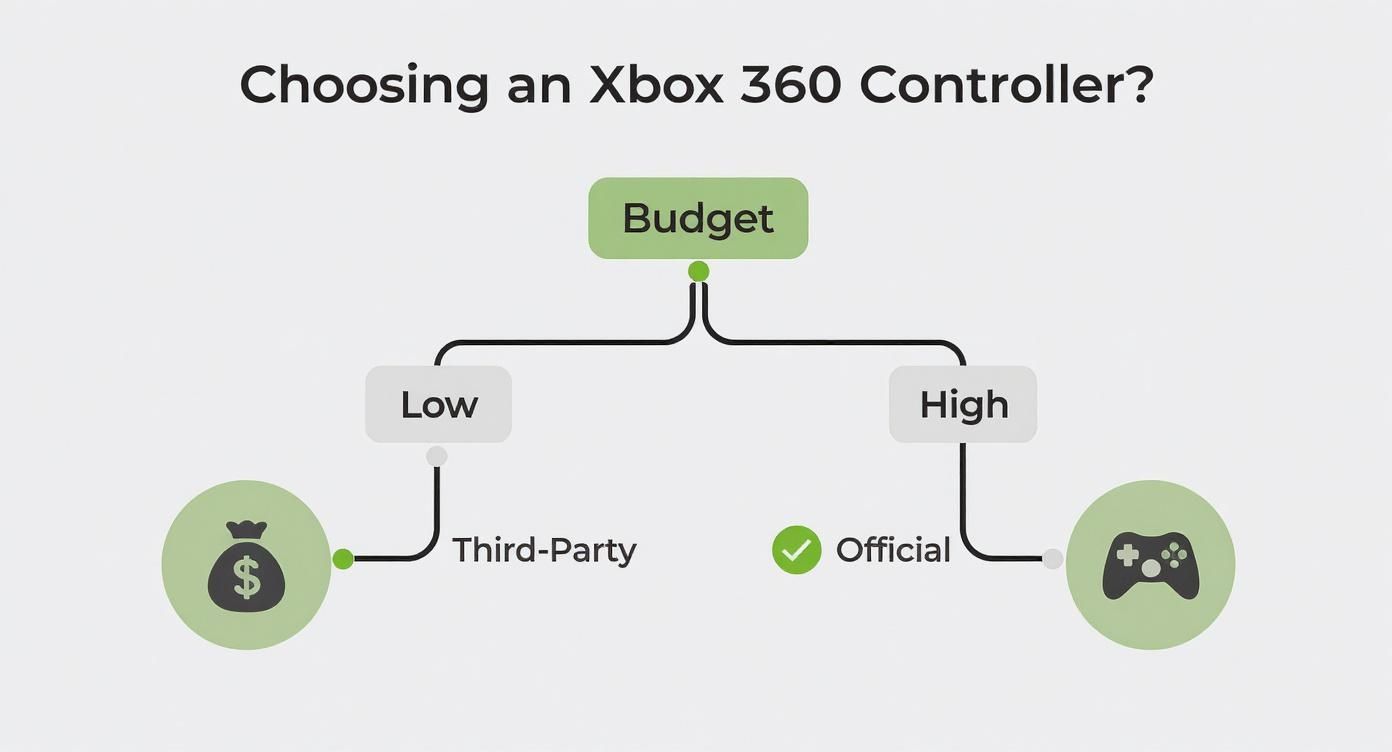 Choosing an Xbox 360 Controller?

Budget

Low

High

$

Third-Party

Official