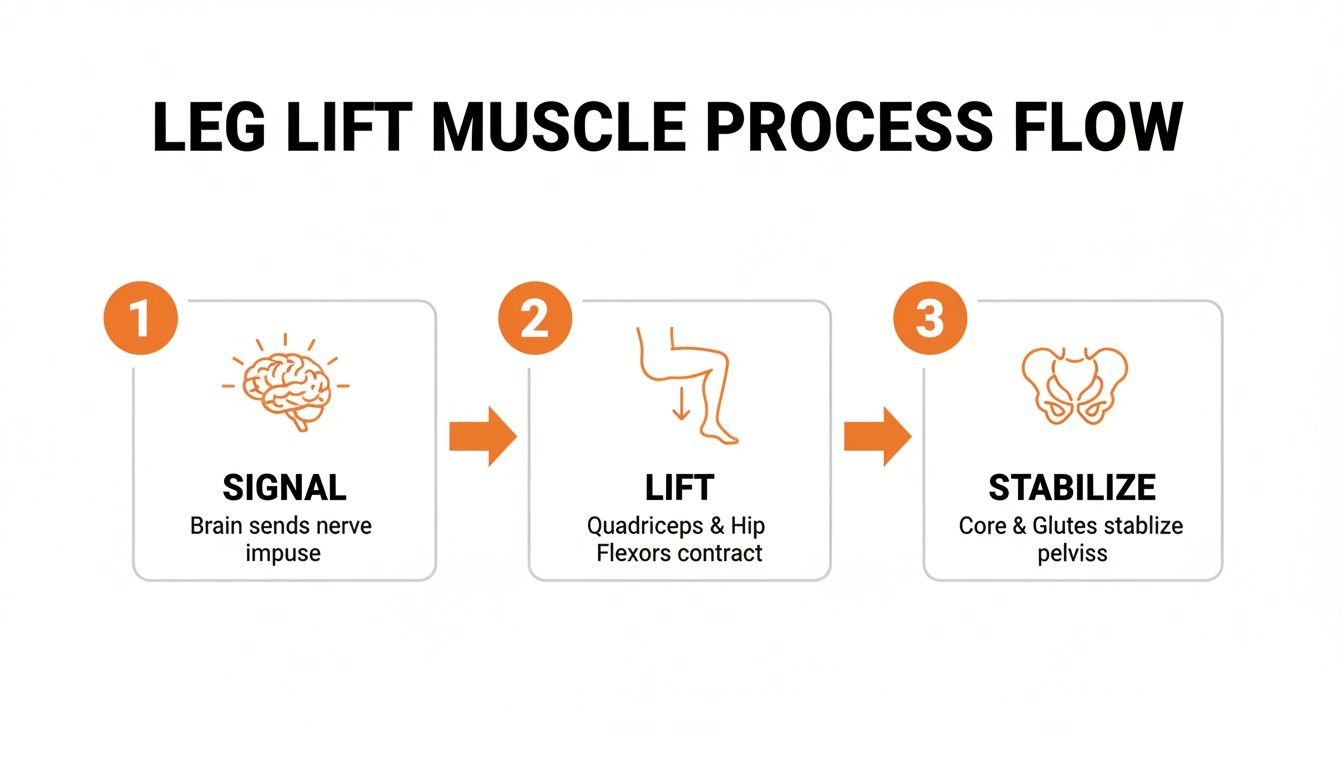 LEG LIFT MUSCLE PROCESS FLOW

1

SIGNAL

Brain sends nerve impuse

2

LIFT

Quadriceps & Hip Flexors contract

3

STABILIZE

Core & Glutes stablize pelviss