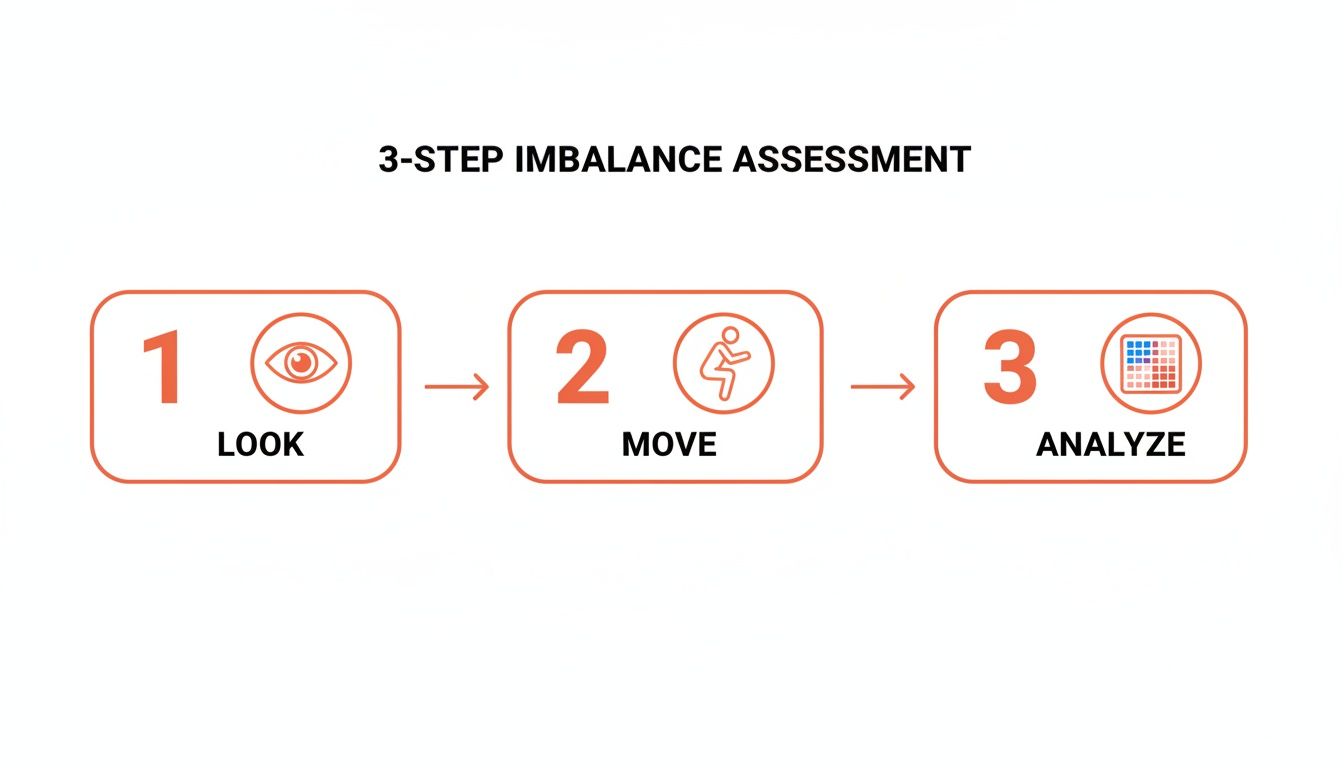 3-STEP IMBALANCE ASSESSMENT

1
LOOK

2
MOVE

3
ANALYZE