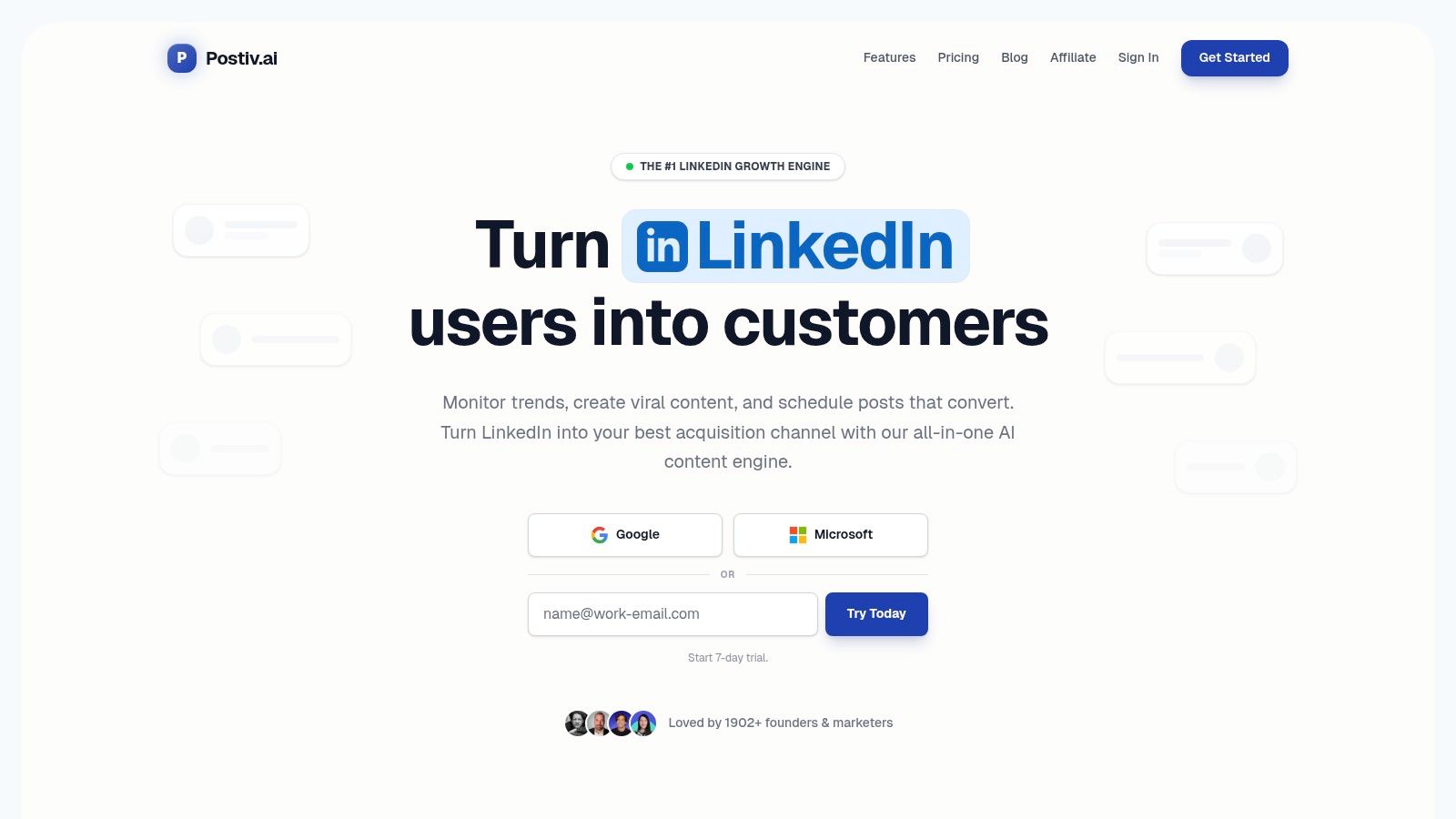 P Postiv.ai

Features Pricing Blog Affiliate Sign In Get Started

THE #1 LINKEDIN GROWTH ENGINE

Turn in LinkedIn users into customers

Monitor trends, create viral content, and schedule posts that convert. Turn LinkedIn into your best acquisition channel with our all-in-one AI content engine.

Google

Microsoft

OR

name@work-email.com

Try Today

Start 7-day trial.

Loved by 1902+ founders & marketers