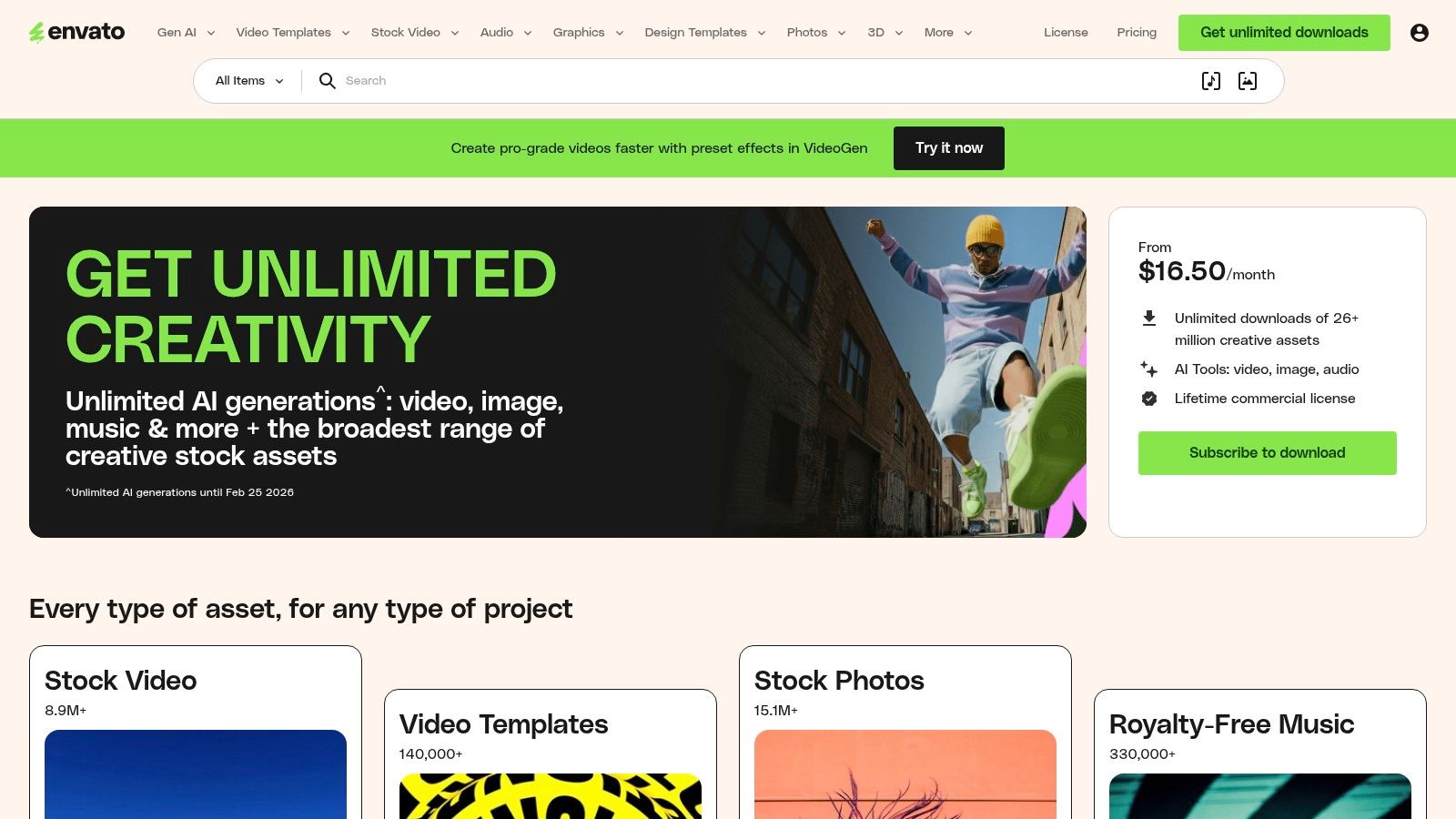 envato Gen AI Video Templates Stock Video Audio Graphics Design Templates Photos 3D More License Pricing Get unlimited downloads

All Items Search

Create pro-grade videos faster with preset effects in VideoGen Try it now

GET UNLIMITED CREATIVITY

Unlimited AI generations^: video, image, music & more + the broadest range of creative stock assets

^Unlimited AI generations until Feb 25 2026

From
$16.50/month

Unlimited downloads of 26+ million creative assets

AI Tools: video, image, audio

Lifetime commercial license

Subscribe to download

Every type of asset, for any type of project

Stock Video
8.9M+

Video Templates
140,000+

Stock Photos
15.1M+

Royalty-Free Music
330,000+