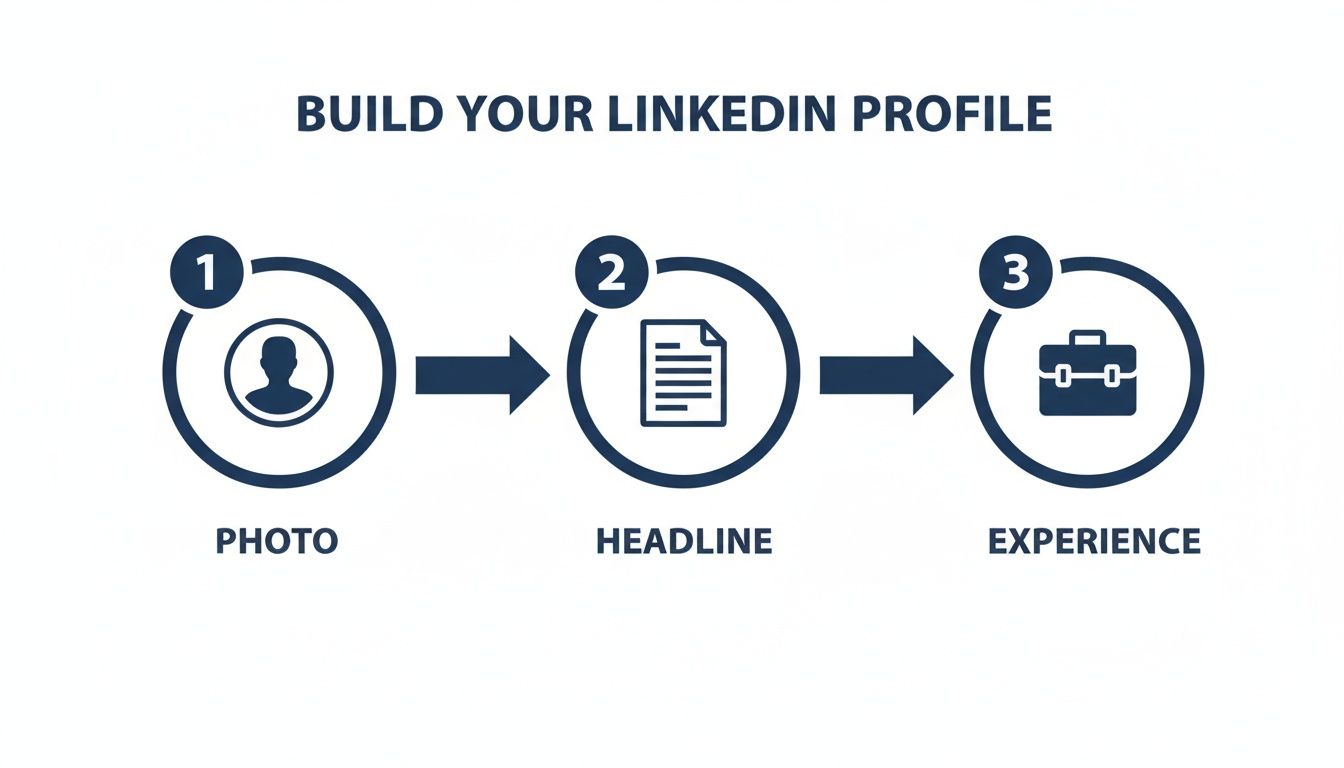 BUILD YOUR LINKEDIN PROFILE

1

PHOTO

2

HEADLINE

3

EXPERIENCE