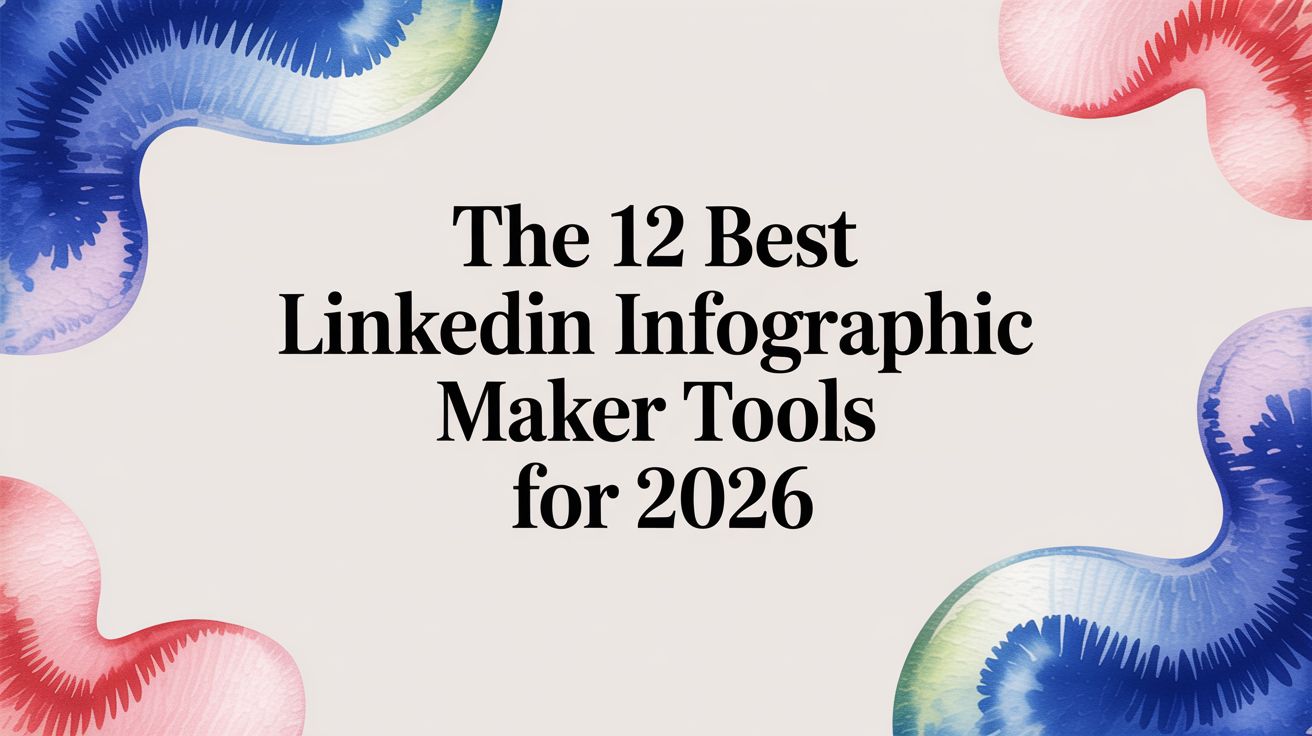 The 12 Best Linkedin Infographic Maker Tools for 2026